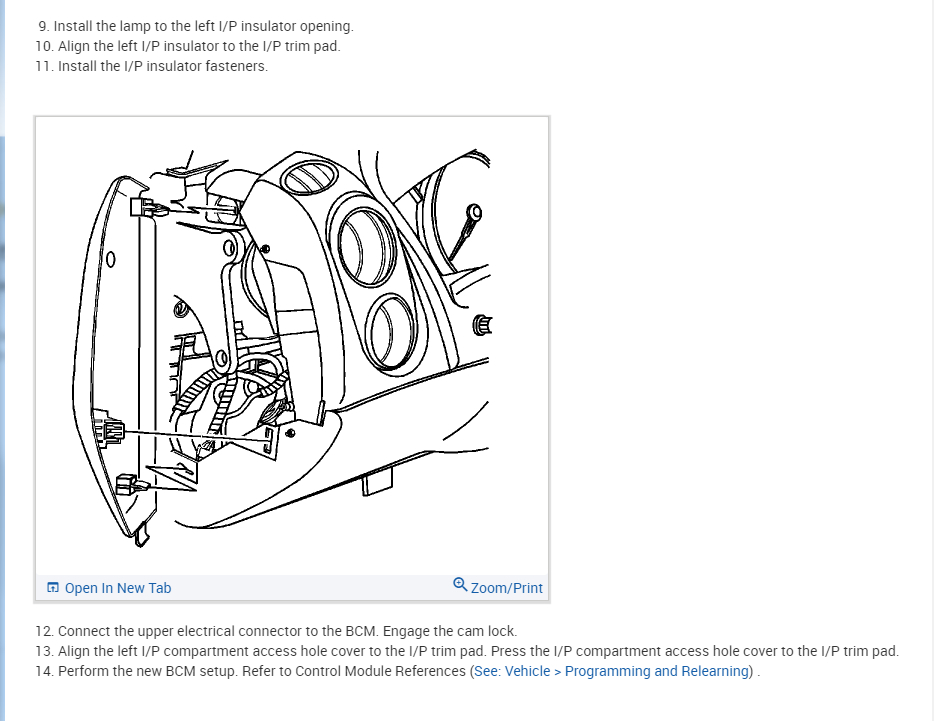 9. Install the lamp to the left I/P insulator opening.
10. Align the left I/P insulator to the I/P trim pad.
11. Install the I/P insulator fasteners.

Open In New Tab
Zoom/Print

12. Connect the upper electrical connector to the BCM. Engage the cam lock.
13. Align the left I/P compartment access hole cover to the I/P trim pad. Press the I/P compartment access hole cover to the I/P trim pad.
14. Perform the new BCM setup. Refer to Control Module References (See: Vehicle > Programming and Relearning) .