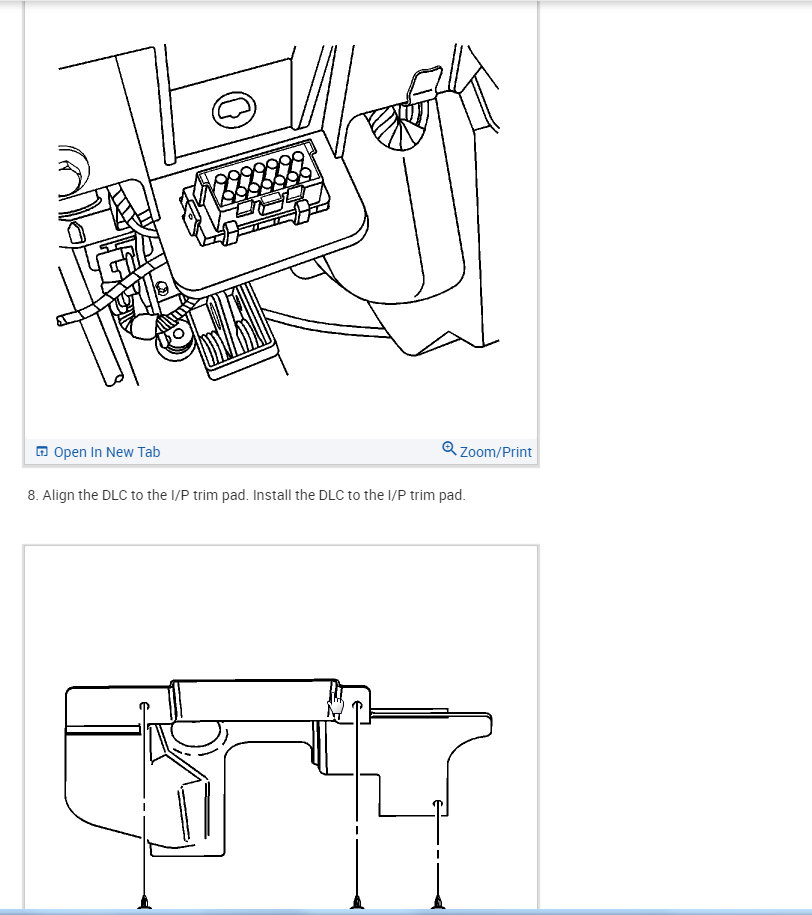 Open In New Tab

Zoom/Print

8. Align the DLC to the I/P trim pad. Install the DLC to the I/P trim pad.