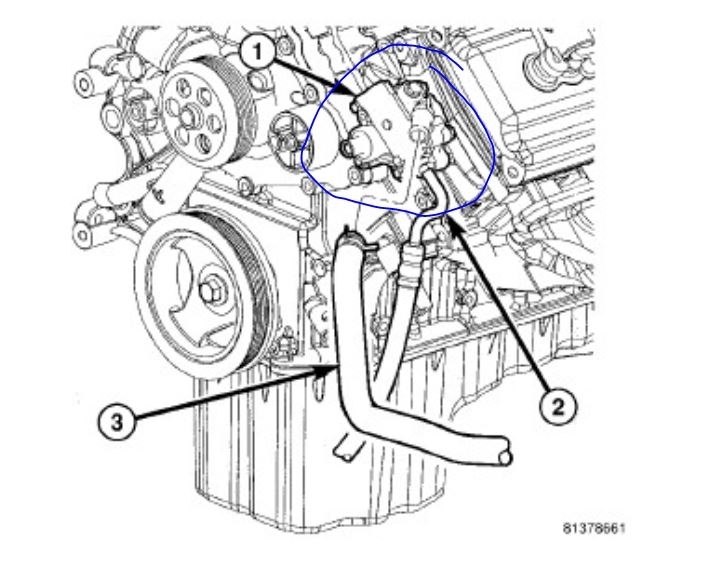 1
2
3
81378661