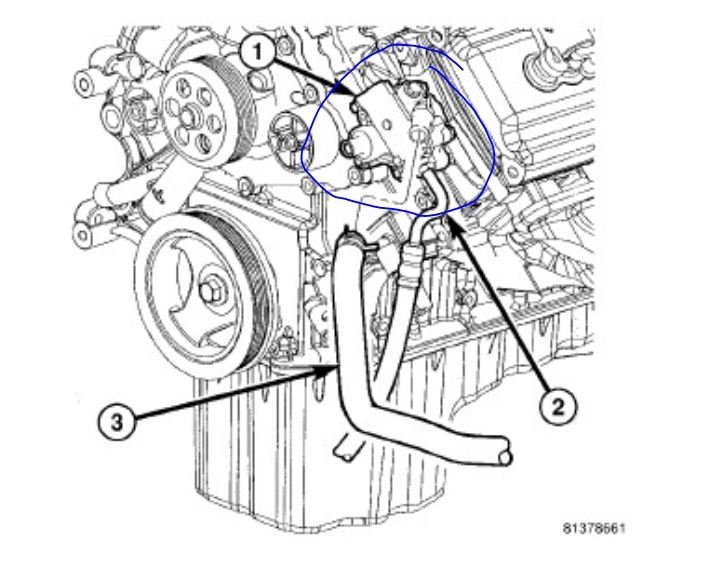 1
2
3
81378661