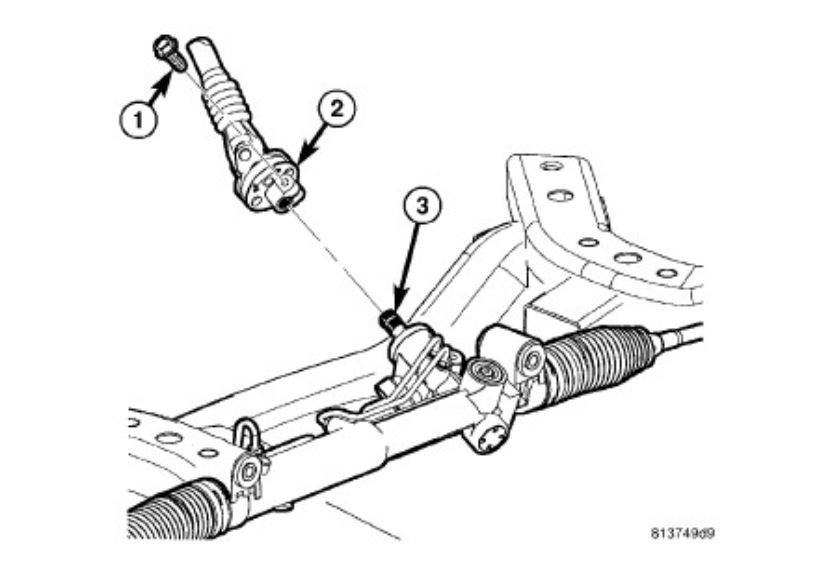 1
2
3
813749d9