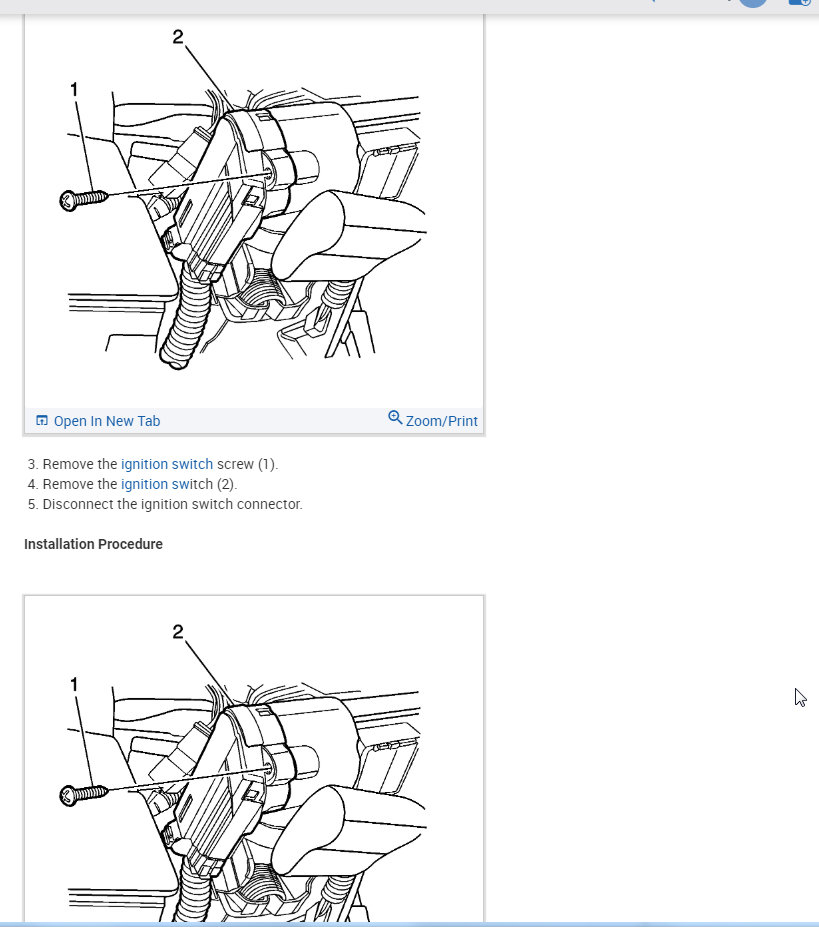 2

1

Open In New Tab

Zoom/Print

3. Remove the ignition switch screw (1).
4. Remove the ignition switch (2).
5. Disconnect the ignition switch connector.

Installation Procedure

2

1