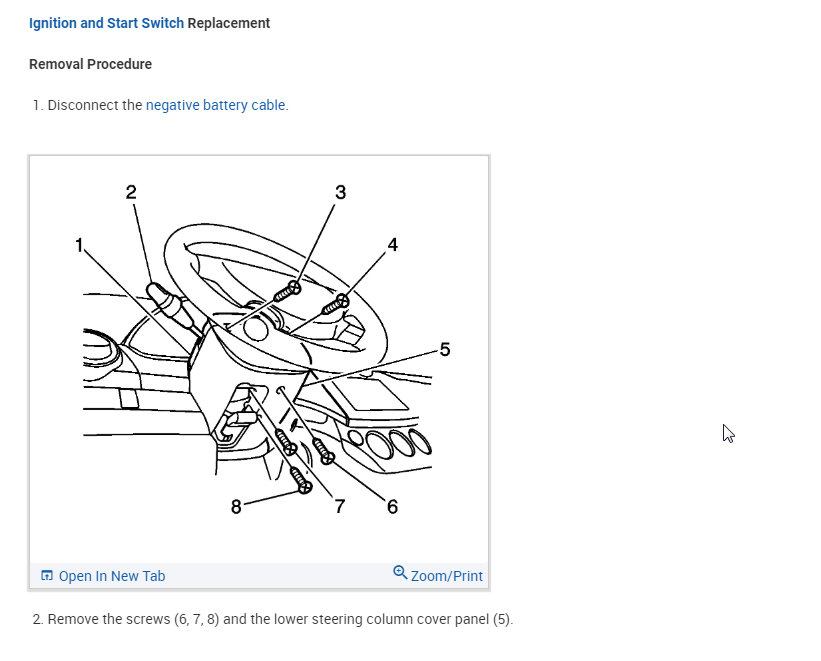 Ignition and Start Switch Replacement

Removal Procedure

1. Disconnect the negative battery cable.

2
3
1
4
5
8
7
6

Open In New Tab
Zoom/Print

2. Remove the screws (6, 7, 8) and the lower steering column cover panel (5).