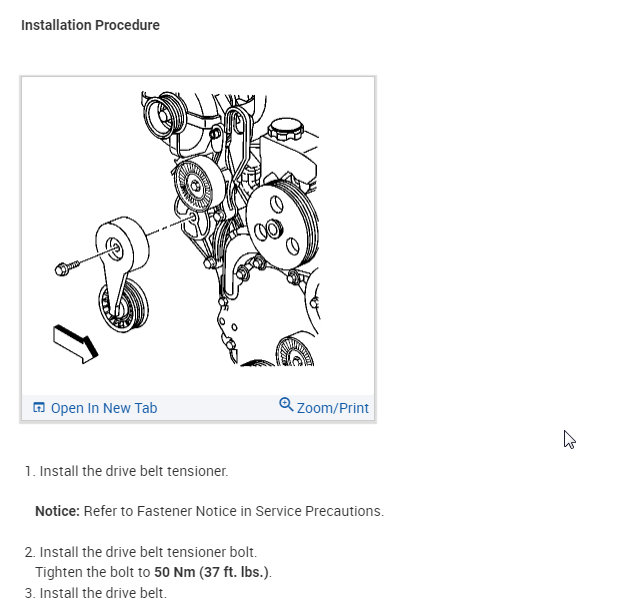 Installation Procedure

Open In New Tab

Zoom/Print

1. Install the drive belt tensioner.

Notice: Refer to Fastener Notice in Service Precautions.

2. Install the drive belt tensioner bolt.
Tighten the bolt to 50 Nm (37 ft. lbs.).
3. Install the drive belt.