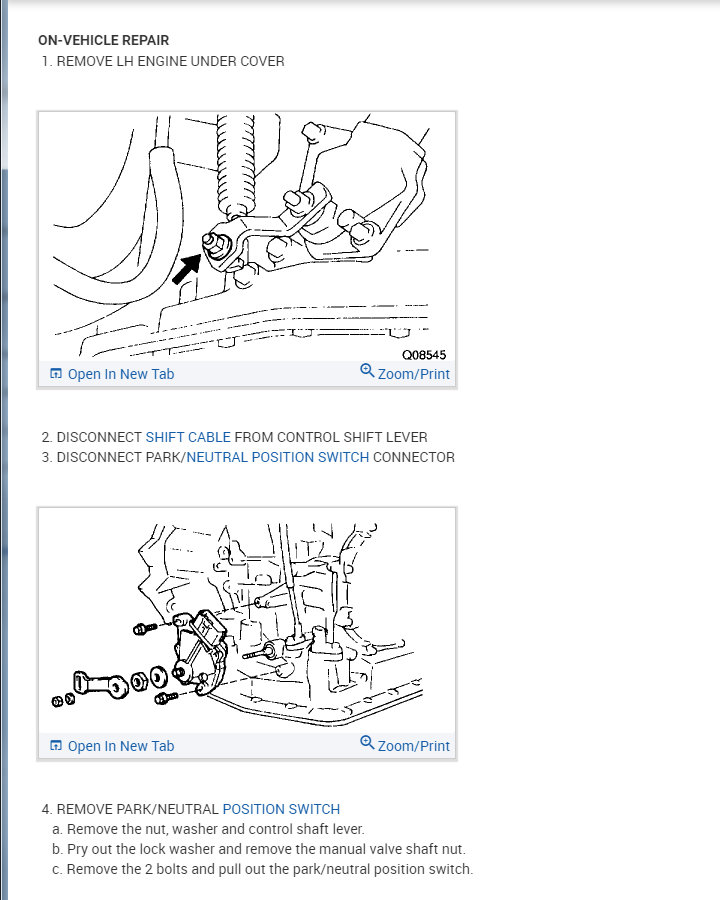 ON-VEHICLE REPAIR

1. REMOVE LH ENGINE UNDER COVER

Q08545

Open In New Tab

Zoom/Print

2. DISCONNECT SHIFT CABLE FROM CONTROL SHIFT LEVER

3. DISCONNECT PARK/NEUTRAL POSITION SWITCH CONNECTOR

Open In New Tab

Zoom/Print

4. REMOVE PARK/NEUTRAL POSITION SWITCH

a. Remove the nut, washer and control shaft lever.

b. Pry out the lock washer and remove the manual valve shaft nut.

c. Remove the 2 bolts and pull out the park/neutral position switch.