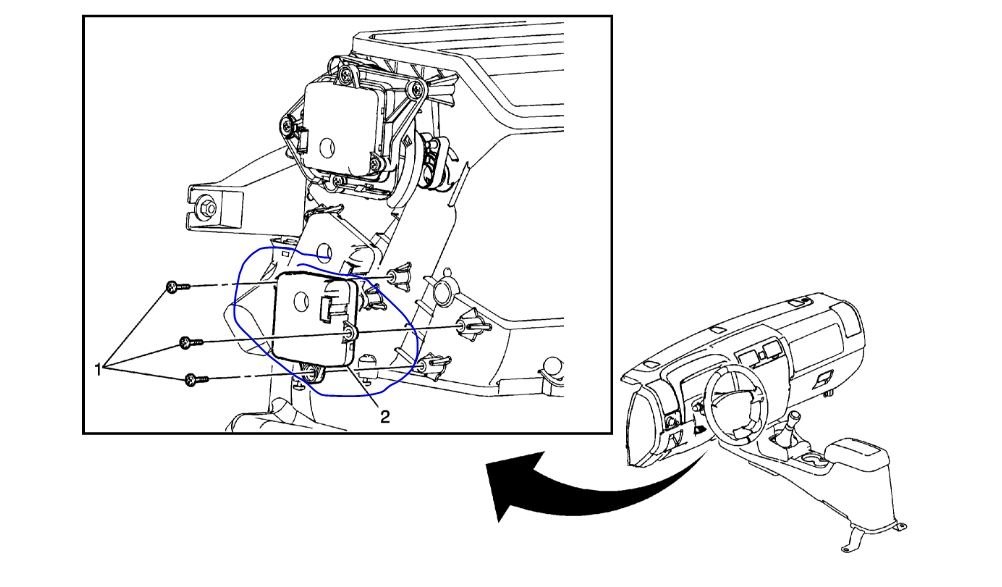 1
2