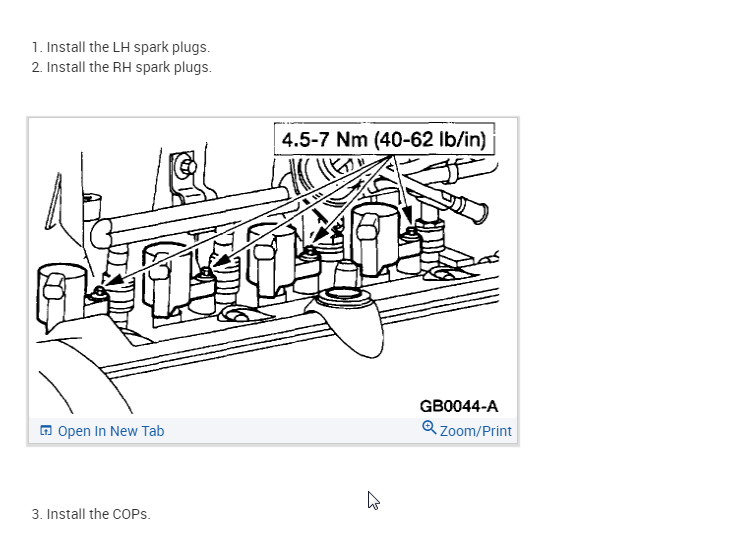 1. Install the LH spark plugs.
2. Install the RH spark plugs.

4.5-7 Nm (40-62 lb/in)

GB0044-A

Open In New Tab

Zoom/Print

3. Install the COPs.