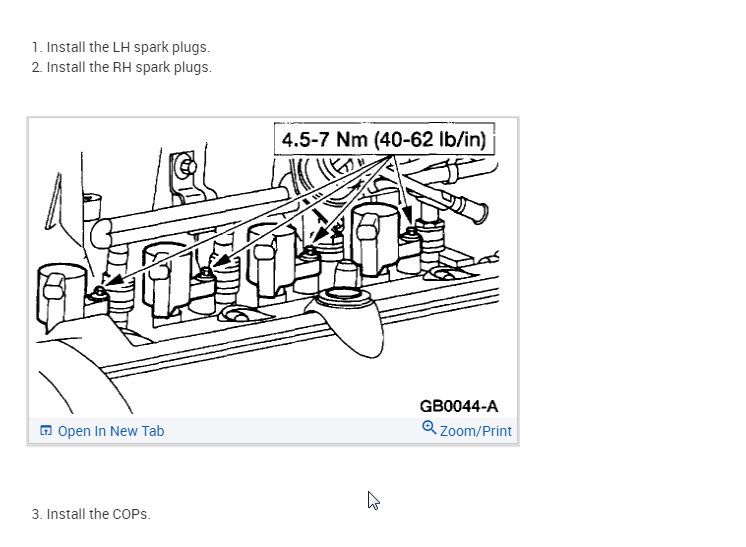 1. Install the LH spark plugs.
2. Install the RH spark plugs.

4.5-7 Nm (40-62 lb/in)

GB0044-A

Open In New Tab

Zoom/Print

3. Install the COPs.