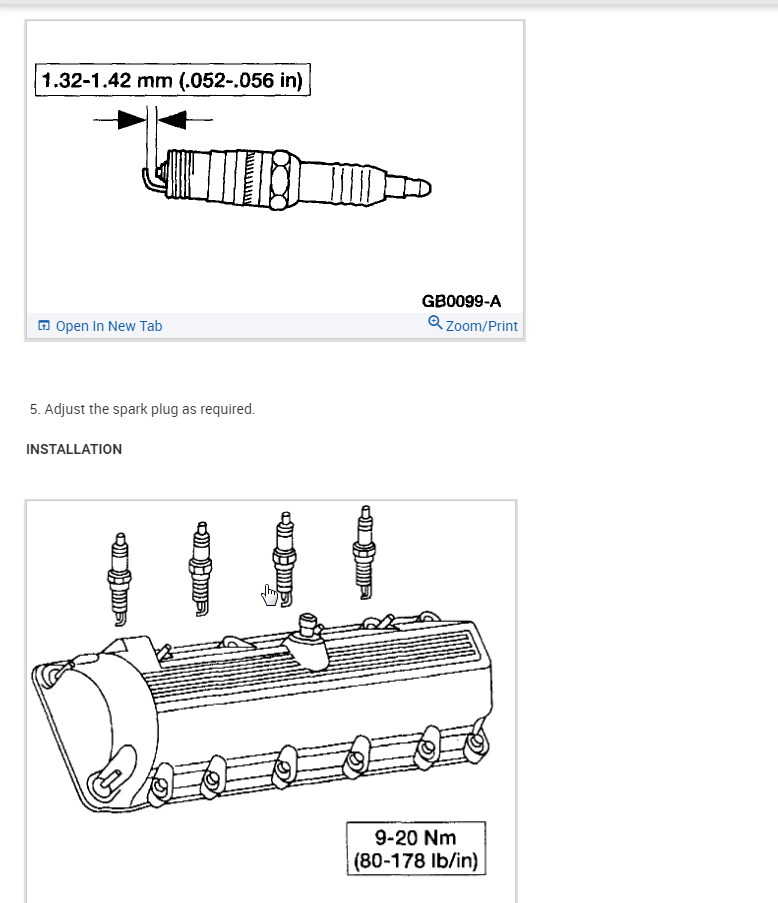 1.32-1.42 mm (.052-.056 in)

GB0099-A

Open In New Tab

Zoom/Print

5. Adjust the spark plug as required.

INSTALLATION

9-20 Nm (80-178 lb/in)