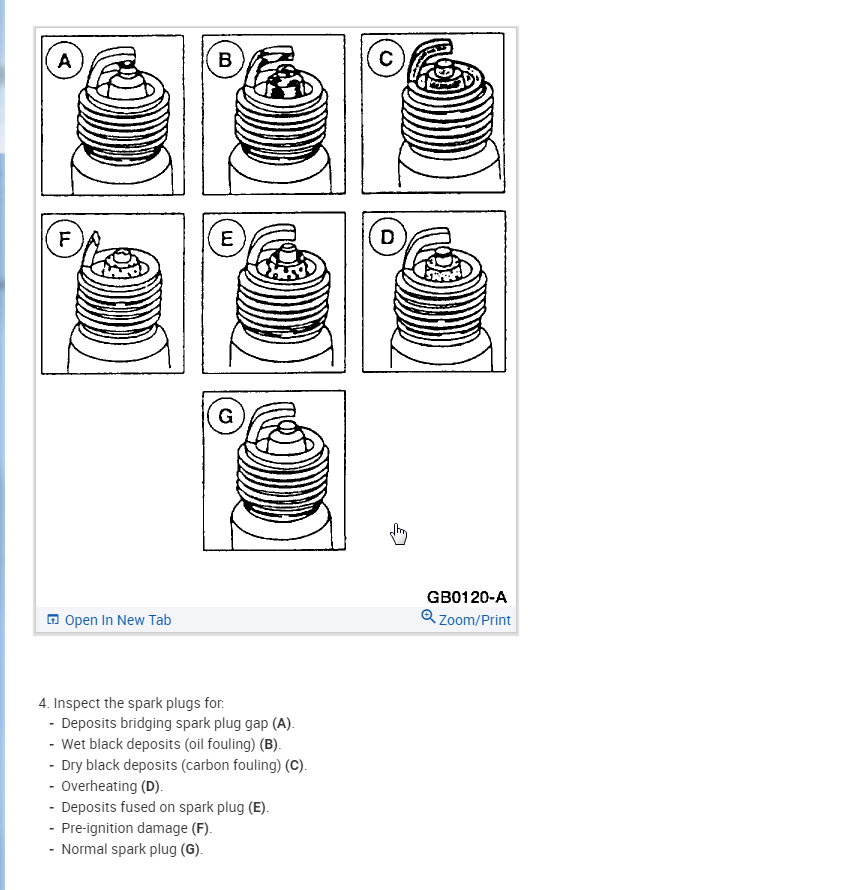 A

B

C

F

E

D

G

GB0120-A

Open In New Tab

Zoom/Print

4. Inspect the spark plugs for:
- Deposits bridging spark plug gap (A).
- Wet black deposits (oil fouling) (B).
- Dry black deposits (carbon fouling) (C).
- Overheating (D).
- Deposits fused on spark plug (E).
- Pre-ignition damage (F).
- Normal spark plug (G).