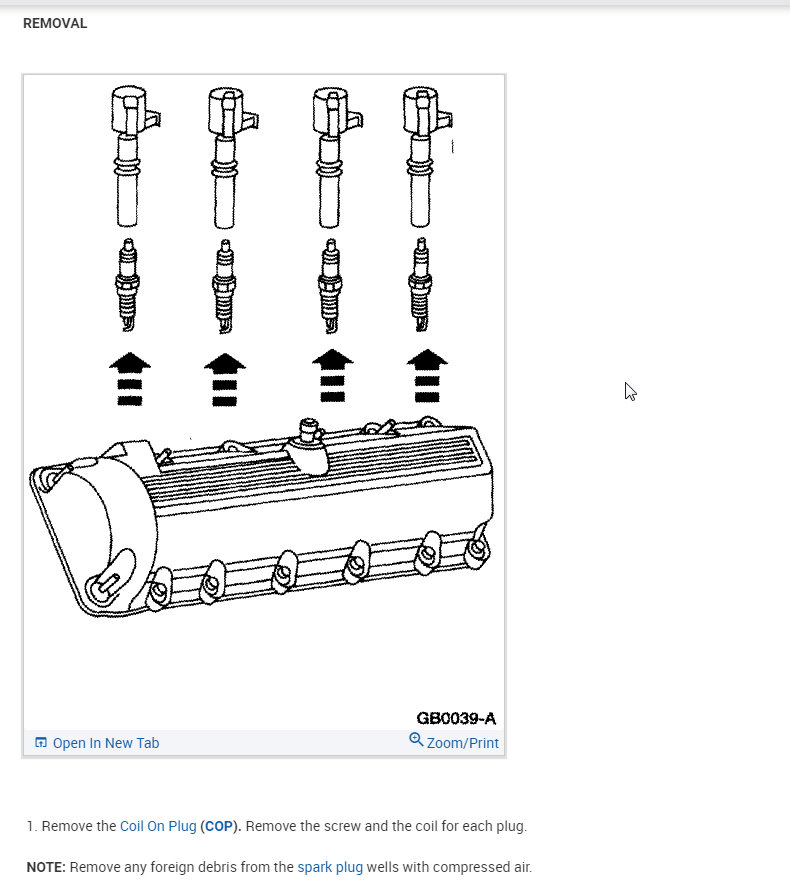 REMOVAL

GB0039-A

Open In New Tab

Zoom/Print

1. Remove the Coil On Plug (COP). Remove the screw and the coil for each plug.

NOTE: Remove any foreign debris from the spark plug wells with compressed air.