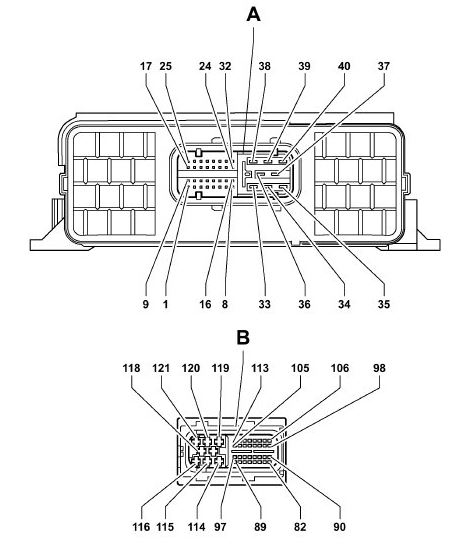 A

17 25 24 32 38 39 40 37

9 1 16 8 33 36 34 35

B

118 121 120 119 113 105 106 98

116 115 114 97 89 82 90