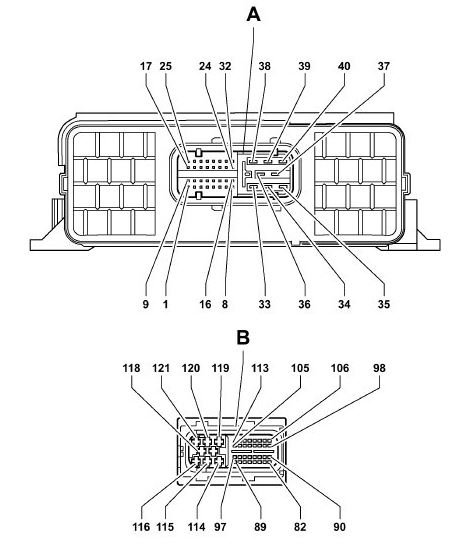 A

17 25 24 32 38 39 40 37

9 1 16 8 33 36 34 35

B

118 121 120 119 113 105 106 98

116 115 114 97 89 82 90