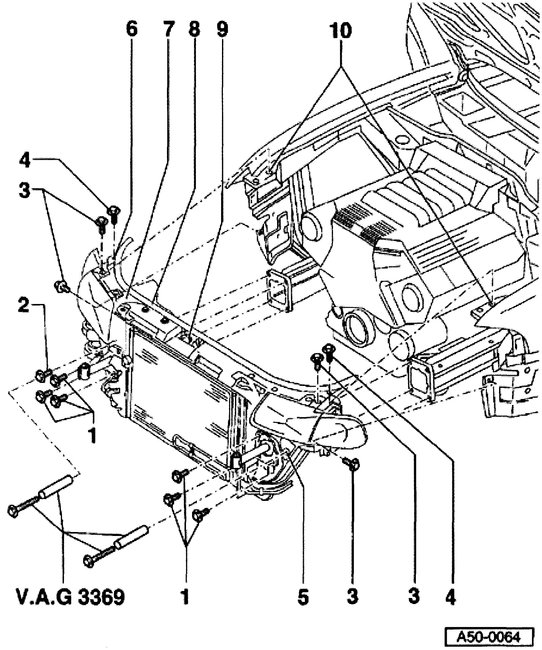 6 7 8 9 10

4

3

2

1

V.A.G 3369

1

5

3

3

4

A50-0064