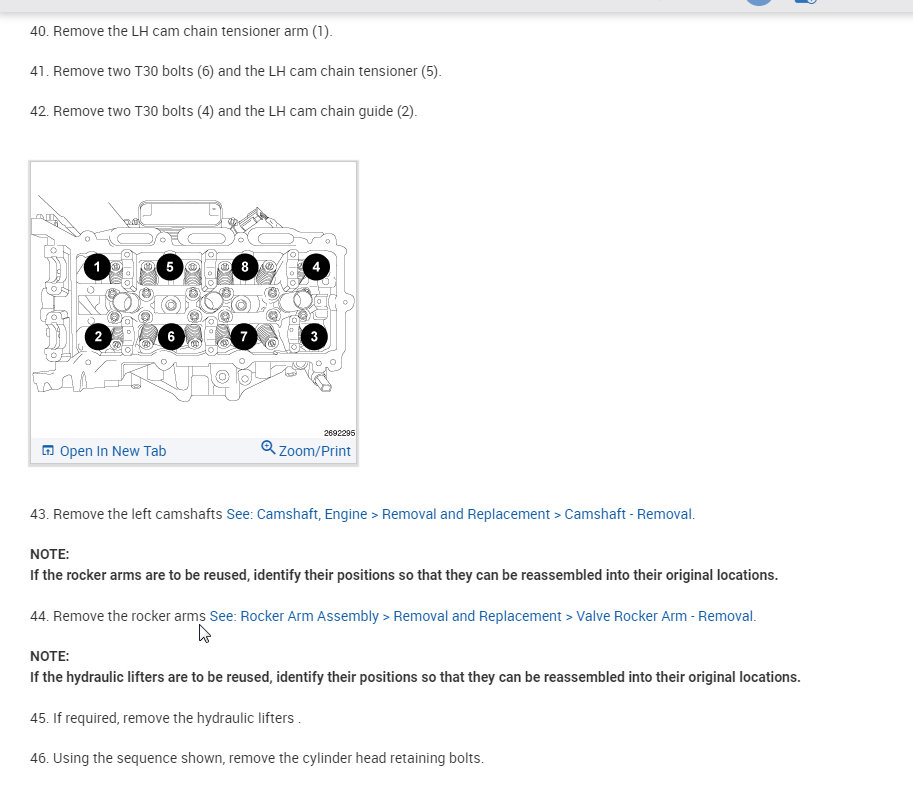 40. Remove the LH cam chain tensioner arm (1).

41. Remove two T30 bolts (6) and the LH cam chain tensioner (5).

42. Remove two T30 bolts (4) and the LH cam chain guide (2).

1
5
8
4
2
6
7
3
2692295

Open In New Tab
Zoom/Print

43. Remove the left camshafts See: Camshaft, Engine > Removal and Replacement > Camshaft - Removal.

NOTE:
If the rocker arms are to be reused, identify their positions so that they can be reassembled into their original locations.

44. Remove the rocker arms See: Rocker Arm Assembly > Removal and Replacement > Valve Rocker Arm - Removal.

NOTE:
If the hydraulic lifters are to be reused, identify their positions so that they can be reassembled into their original locations.

45. If required, remove the hydraulic lifters .

46. Using the sequence shown, remove the cylinder head retaining bolts.