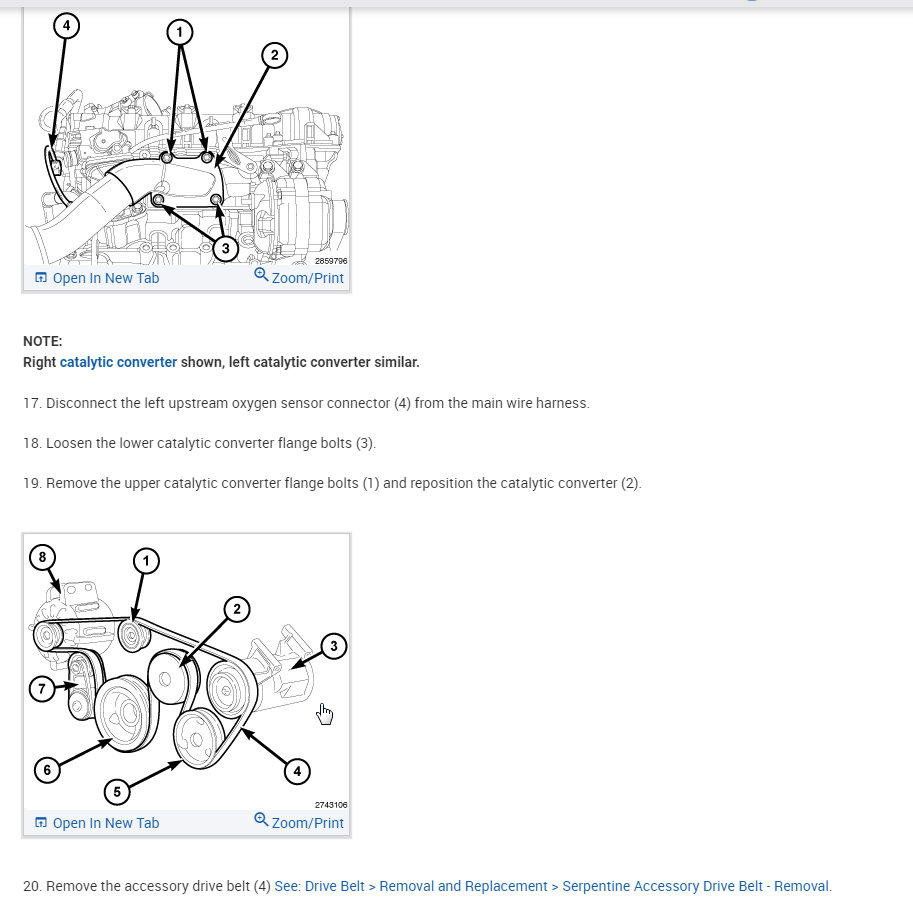 4
1
2
3
2859796
Open In New Tab
Zoom/Print

NOTE:
Right catalytic converter shown, left catalytic converter similar.

17. Disconnect the left upstream oxygen sensor connector (4) from the main wire harness.

18. Loosen the lower catalytic converter flange bolts (3).

19. Remove the upper catalytic converter flange bolts (1) and reposition the catalytic converter (2).

8
1
2
3
7
6
5
4
2743106
Open In New Tab
Zoom/Print

20. Remove the accessory drive belt (4) See: Drive Belt > Removal and Replacement > Serpentine Accessory Drive Belt - Removal.