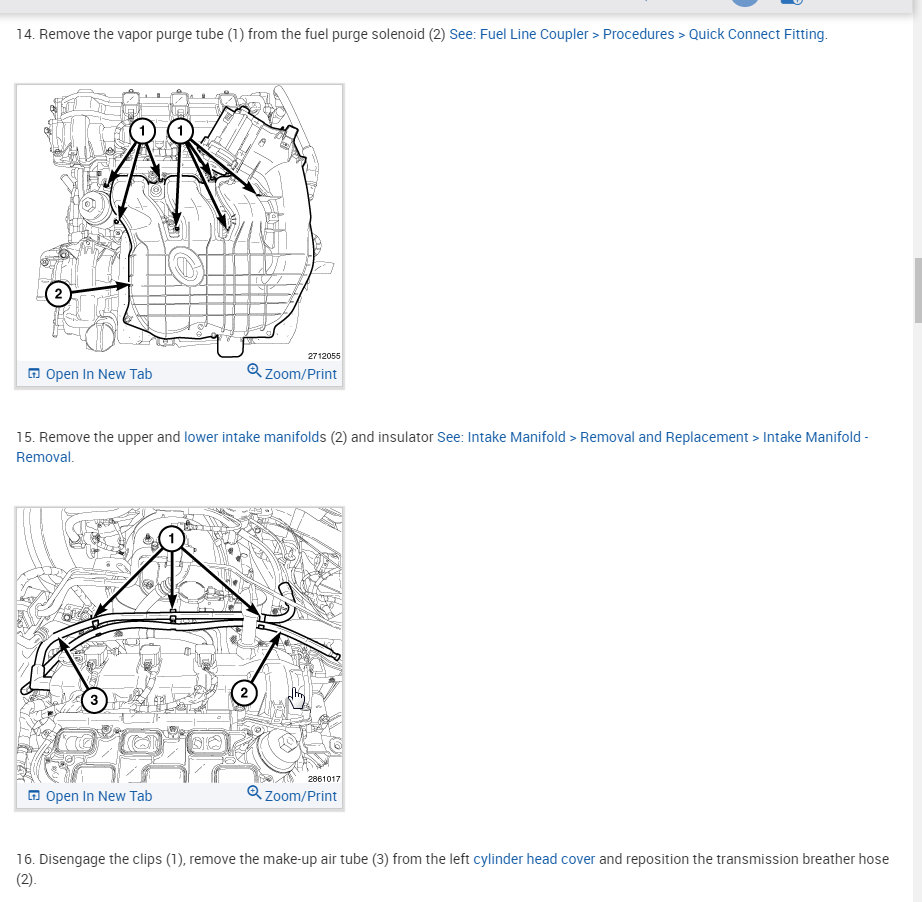 14. Remove the vapor purge tube (1) from the fuel purge solenoid (2) See: Fuel Line Coupler > Procedures > Quick Connect Fitting.

1
1
2
2712055
Open In New Tab
Zoom/Print

15. Remove the upper and lower intake manifolds (2) and insulator See: Intake Manifold > Removal and Replacement > Intake Manifold - Removal.

1
3
2
2861017
Open In New Tab
Zoom/Print

16. Disengage the clips (1), remove the make-up air tube (3) from the left cylinder head cover and reposition the transmission breather hose (2).