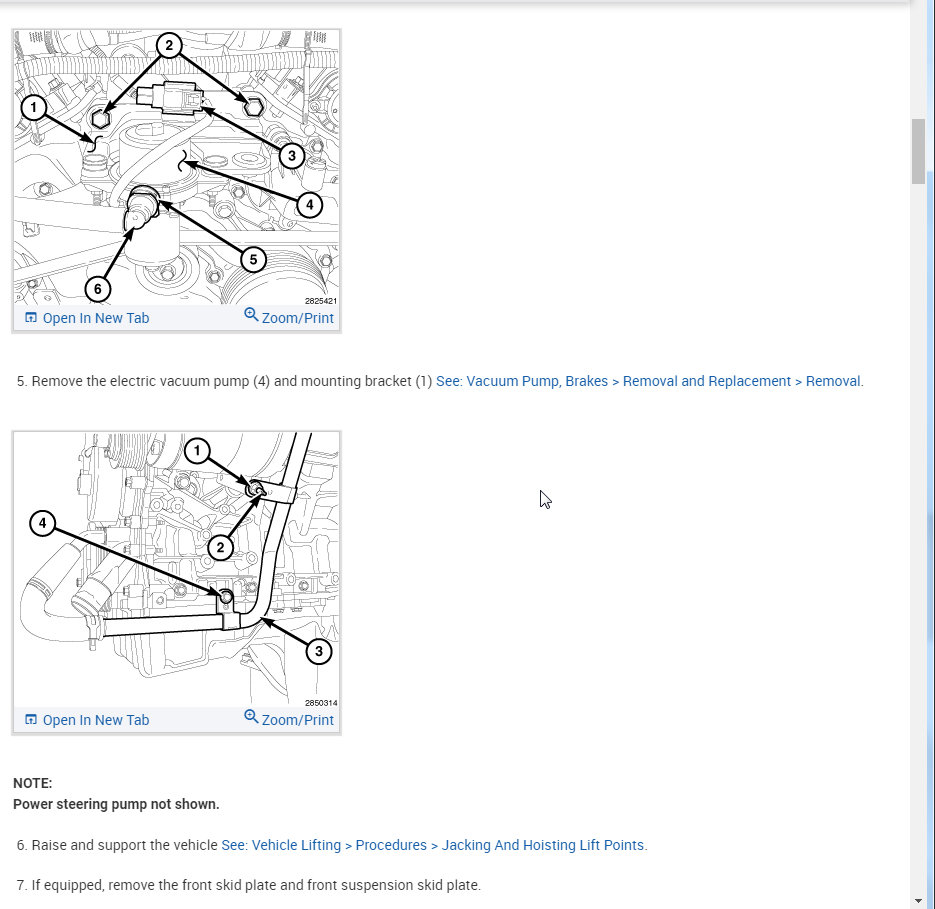 2
1
3
4
5
6
2825421
Open In New Tab Zoom/Print

5. Remove the electric vacuum pump (4) and mounting bracket (1) See: Vacuum Pump, Brakes > Removal and Replacement > Removal.

1
4
2
3
2850314
Open In New Tab Zoom/Print

NOTE:
Power steering pump not shown.

6. Raise and support the vehicle See: Vehicle Lifting > Procedures > Jacking And Hoisting Lift Points.

7. If equipped, remove the front skid plate and front suspension skid plate.