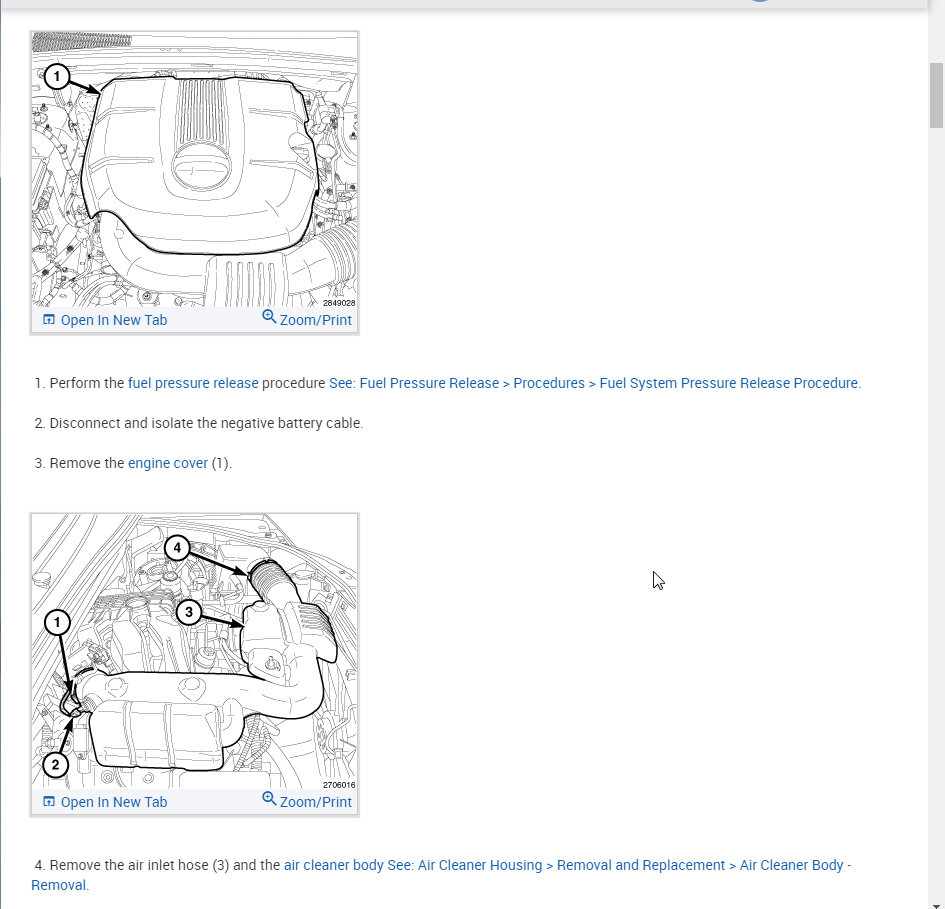 1

2849028

Open In New Tab Zoom/Print

1. Perform the fuel pressure release procedure See: Fuel Pressure Release > Procedures > Fuel System Pressure Release Procedure.

2. Disconnect and isolate the negative battery cable.

3. Remove the engine cover (1).

4

3

1

2

2706016

Open In New Tab Zoom/Print

4. Remove the air inlet hose (3) and the air cleaner body See: Air Cleaner Housing > Removal and Replacement > Air Cleaner Body - Removal.