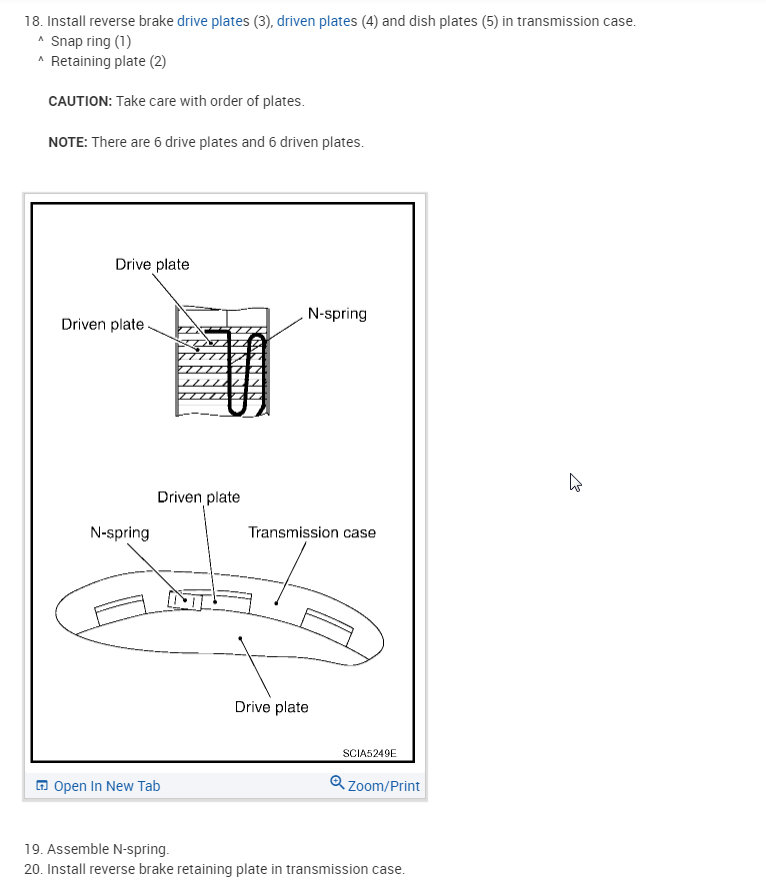 18. Install reverse brake drive plates (3), driven plates (4) and dish plates (5) in transmission case.
^ Snap ring (1)
^ Retaining plate (2)

CAUTION: Take care with order of plates.

NOTE: There are 6 drive plates and 6 driven plates.

Drive plate
Driven plate
N-spring

Driven plate
N-spring
Transmission case
Drive plate

SCIA5249E

Open In New Tab
Zoom/Print

19. Assemble N-spring.
20. Install reverse brake retaining plate in transmission case.