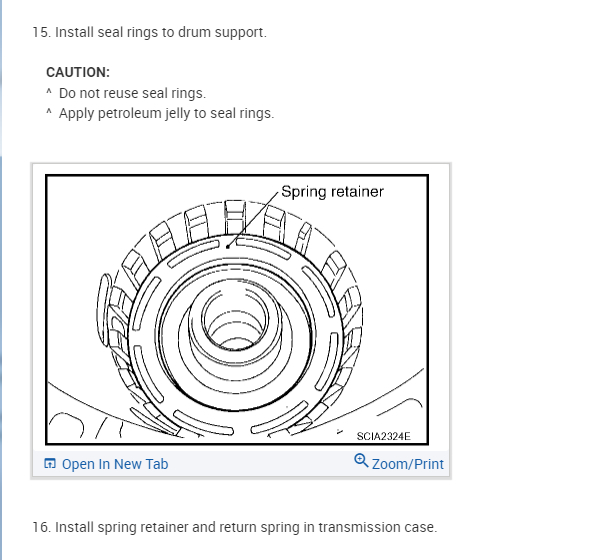 15. Install seal rings to drum support.

CAUTION:
^ Do not reuse seal rings.
^ Apply petroleum jelly to seal rings.

Spring retainer
SCIA2324E

Open In New Tab
Zoom/Print

16. Install spring retainer and return spring in transmission case.