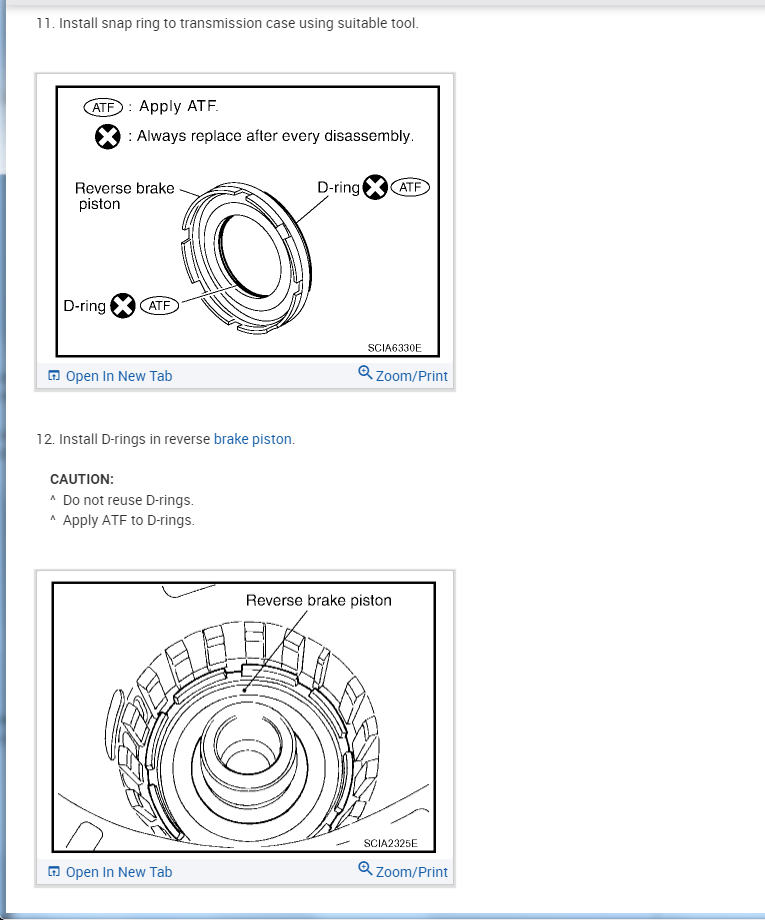 11. Install snap ring to transmission case using suitable tool.

ATF : Apply ATF.
: Always replace after every disassembly.
Reverse brake piston
D-ring ATF
D-ring ATF
SCIA6330E

Open In New Tab
Zoom/Print

12. Install D-rings in reverse brake piston.

CAUTION:
^ Do not reuse D-rings.
^ Apply ATF to D-rings.

Reverse brake piston
SCIA2325E

Open In New Tab
Zoom/Print