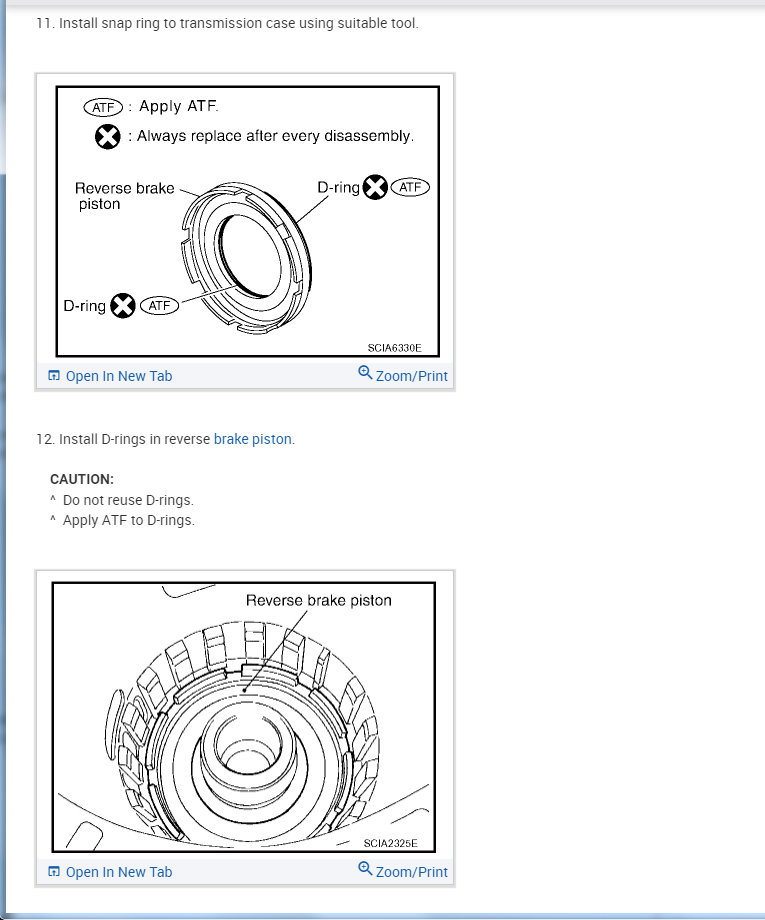 11. Install snap ring to transmission case using suitable tool.

ATF : Apply ATF.
: Always replace after every disassembly.

Reverse brake piston

D-ring ATF

D-ring ATF

SCIA6330E

Open In New Tab

Zoom/Print

12. Install D-rings in reverse brake piston.

CAUTION:
^ Do not reuse D-rings.
^ Apply ATF to D-rings.

Reverse brake piston

SCIA2325E

Open In New Tab

Zoom/Print