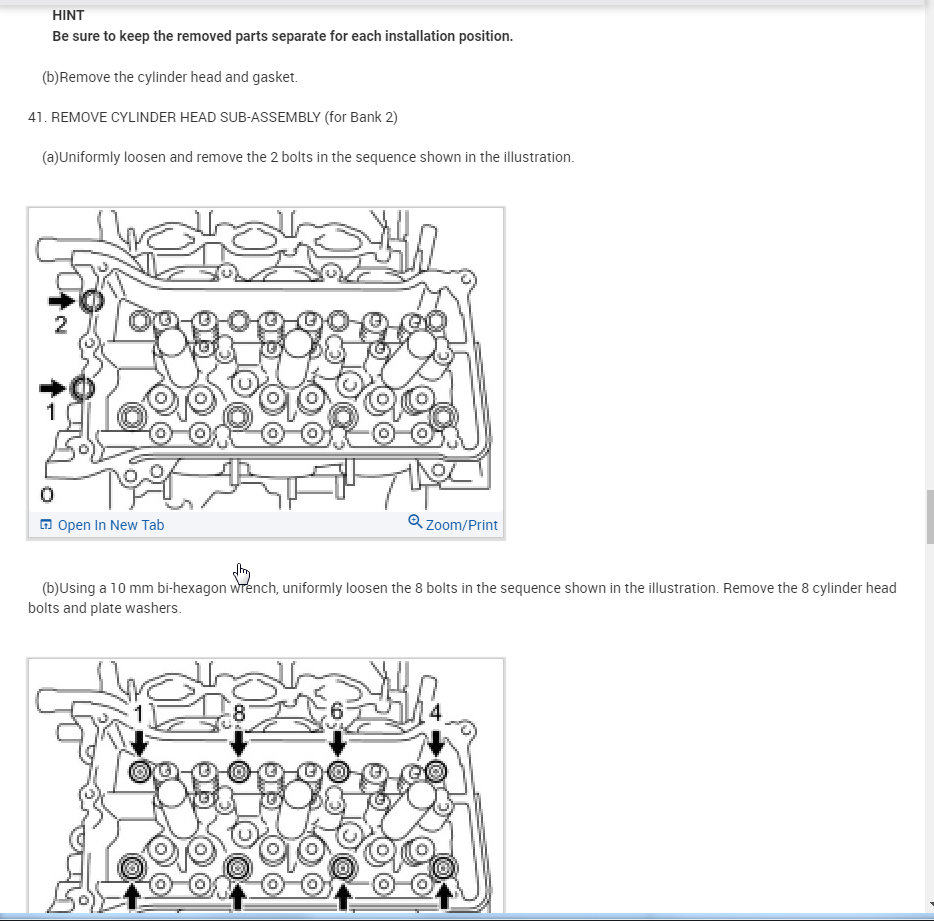 HINT
Be sure to keep the removed parts separate for each installation position.

(b)Remove the cylinder head and gasket.

41. REMOVE CYLINDER HEAD SUB-ASSEMBLY (for Bank 2)

(a)Uniformly loosen and remove the 2 bolts in the sequence shown in the illustration.

2
1
0

Open In New Tab
Zoom/Print

(b)Using a 10 mm bi-hexagon wrench, uniformly loosen the 8 bolts in the sequence shown in the illustration. Remove the 8 cylinder head bolts and plate washers.

1
8
6
4