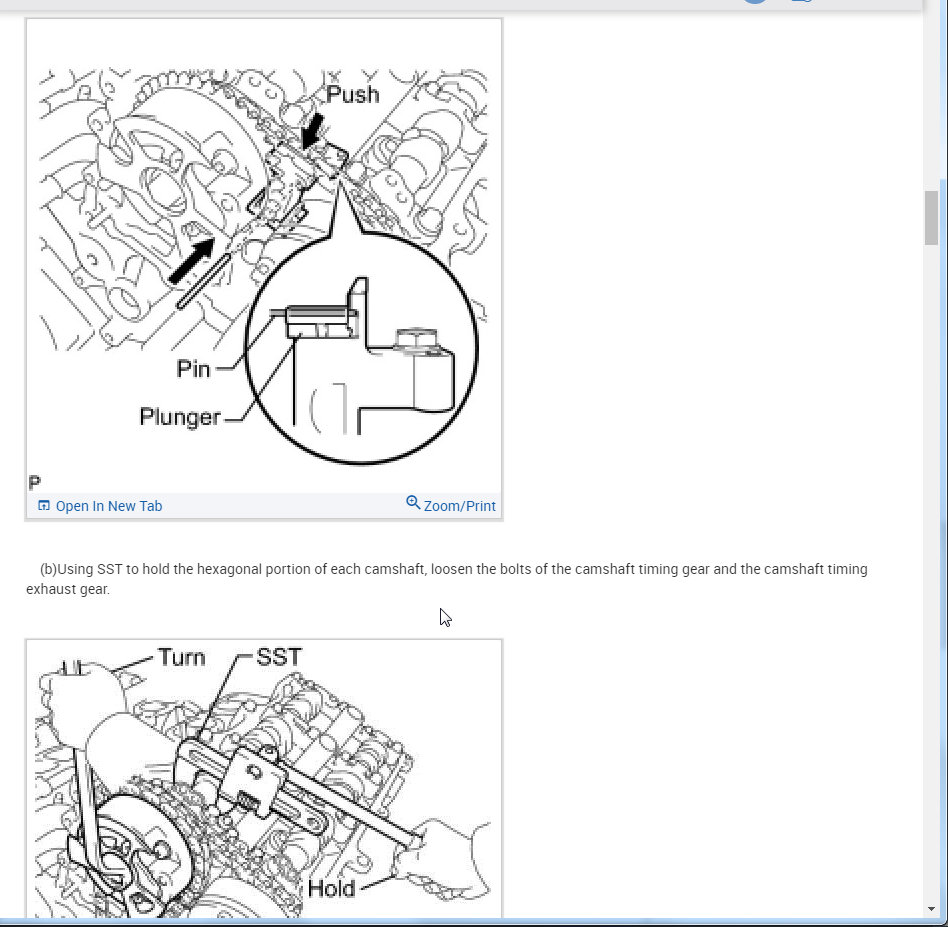 Push

Pin

Plunger

P

Open In New Tab

Zoom/Print

(b)Using SST to hold the hexagonal portion of each camshaft, loosen the bolts of the camshaft timing gear and the camshaft timing exhaust gear.

Turn

SST

Hold