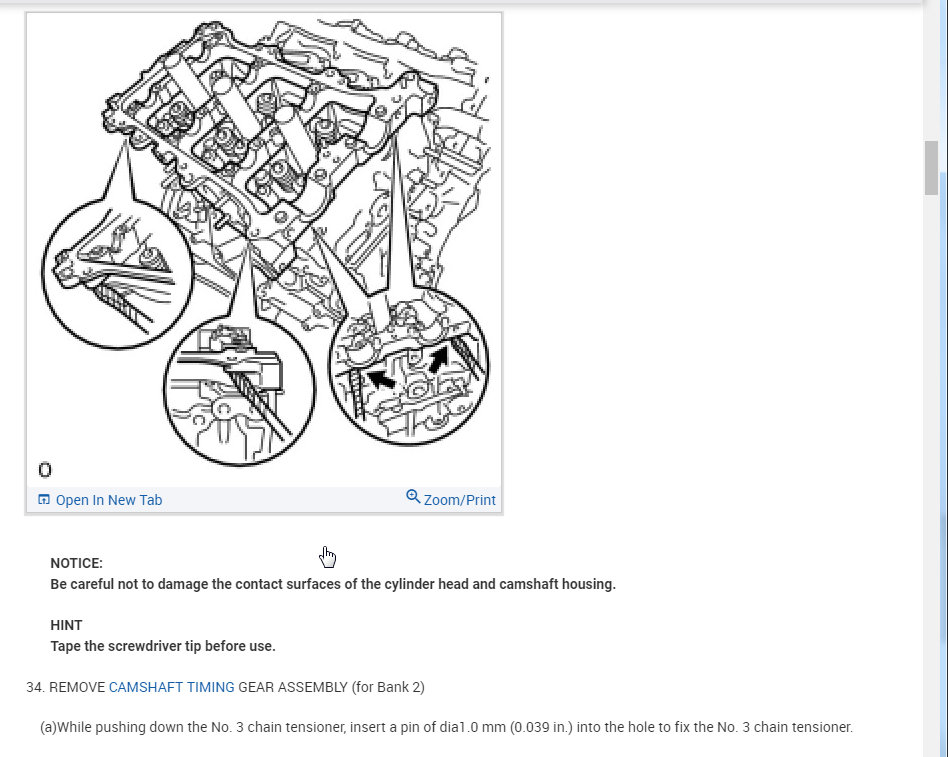 O

Open In New Tab

Zoom/Print

NOTICE:
Be careful not to damage the contact surfaces of the cylinder head and camshaft housing.

HINT
Tape the screwdriver tip before use.

34. REMOVE CAMSHAFT TIMING GEAR ASSEMBLY (for Bank 2)

(a)While pushing down the No. 3 chain tensioner, insert a pin of dia1.0 mm (0.039 in.) into the hole to fix the No. 3 chain tensioner.