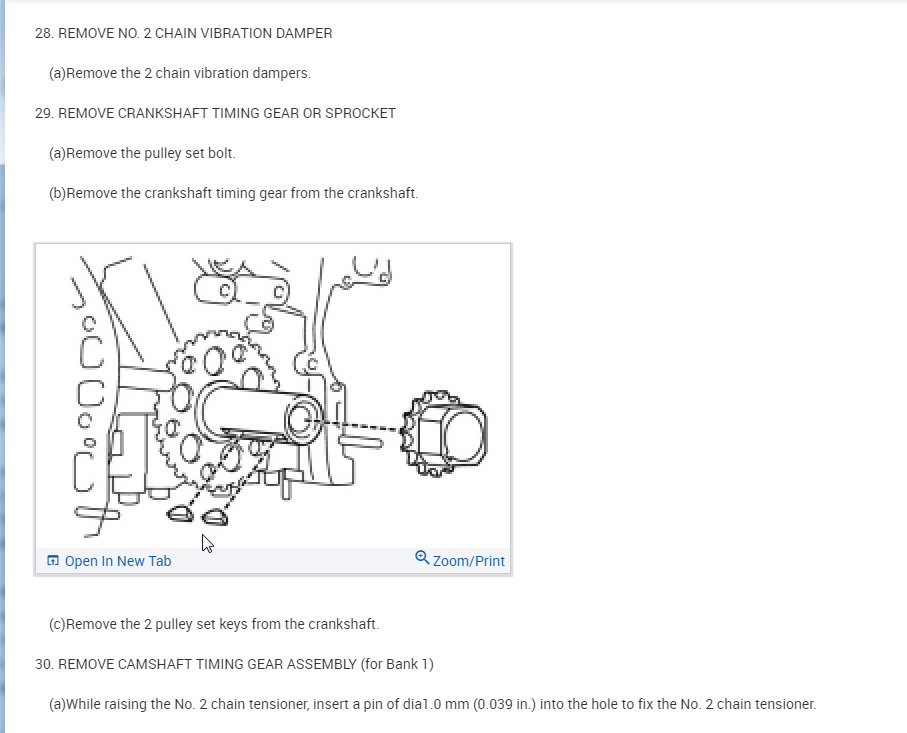 28. REMOVE NO. 2 CHAIN VIBRATION DAMPER

(a)Remove the 2 chain vibration dampers.

29. REMOVE CRANKSHAFT TIMING GEAR OR SPROCKET

(a)Remove the pulley set bolt.

(b)Remove the crankshaft timing gear from the crankshaft.

Open In New Tab

Zoom/Print

(c)Remove the 2 pulley set keys from the crankshaft.

30. REMOVE CAMSHAFT TIMING GEAR ASSEMBLY (for Bank 1)

(a)While raising the No. 2 chain tensioner, insert a pin of dia1.0 mm (0.039 in.) into the hole to fix the No. 2 chain tensioner.