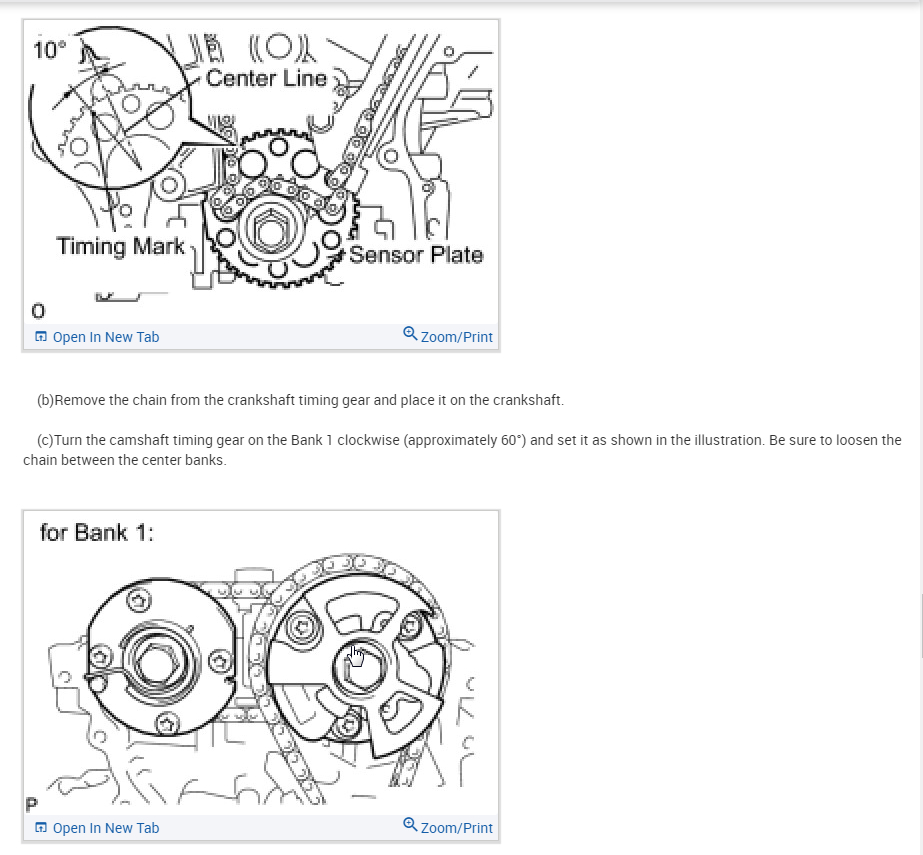 10°
Center Line
Timing Mark
Sensor Plate
O
Open In New Tab
Zoom/Print

(b)Remove the chain from the crankshaft timing gear and place it on the crankshaft.

(c)Turn the camshaft timing gear on the Bank 1 clockwise (approximately 60°) and set it as shown in the illustration. Be sure to loosen the chain between the center banks.

for Bank 1:
P
Open In New Tab
Zoom/Print