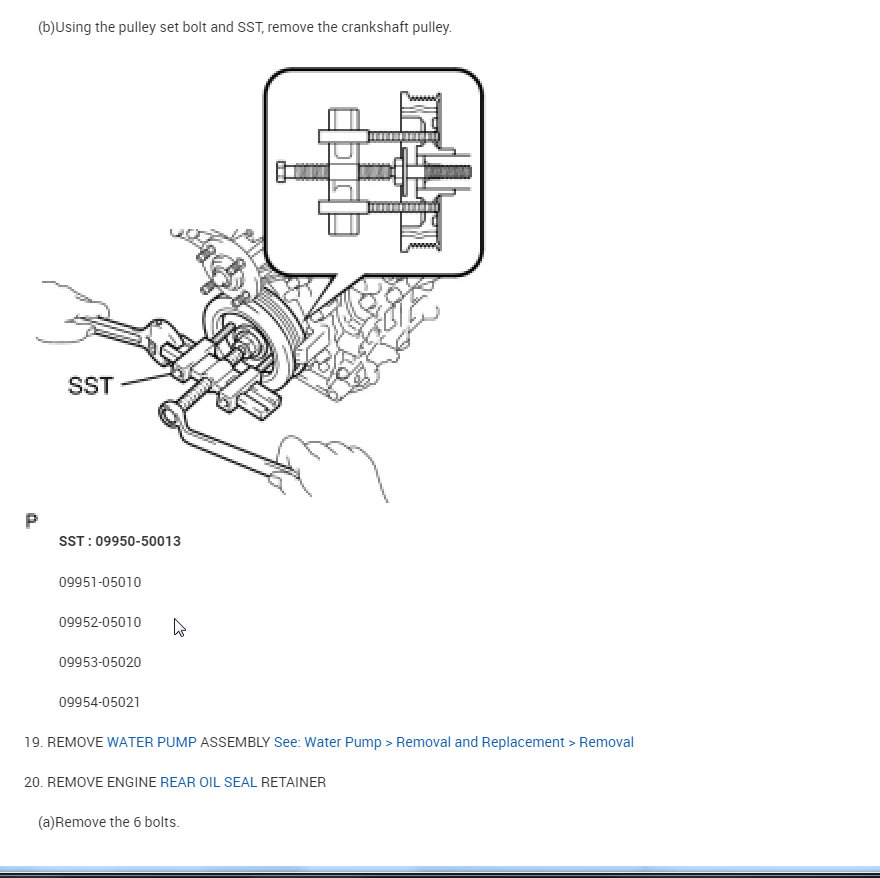 (b)Using the pulley set bolt and SST, remove the crankshaft pulley.

SST

P

SST : 09950-50013

09951-05010

09952-05010

09953-05020

09954-05021

19. REMOVE WATER PUMP ASSEMBLY See: Water Pump > Removal and Replacement > Removal

20. REMOVE ENGINE REAR OIL SEAL RETAINER

(a)Remove the 6 bolts.