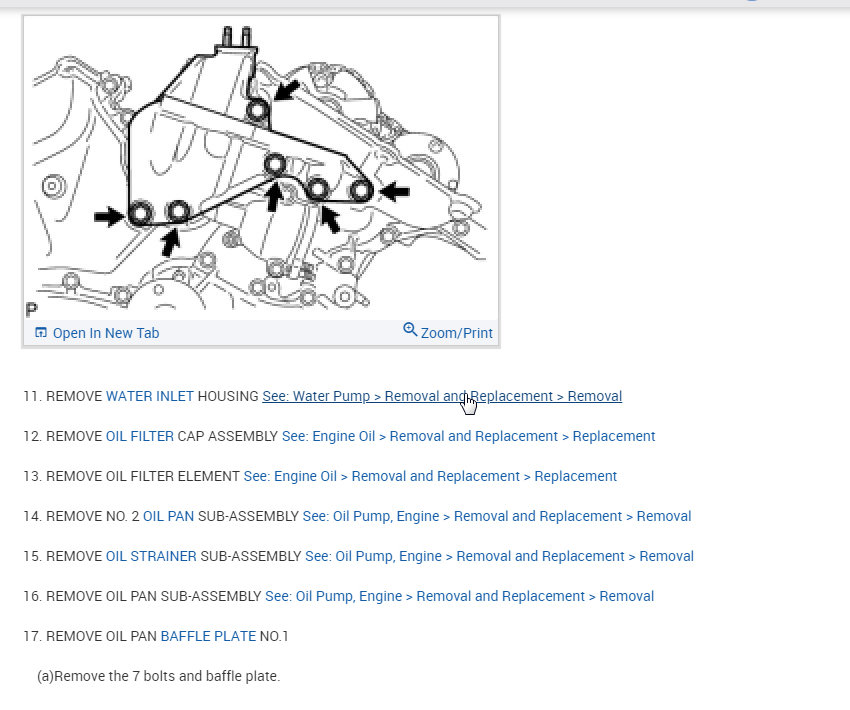 P

Open In New Tab

Zoom/Print

11. REMOVE WATER INLET HOUSING See: Water Pump > Removal and Replacement > Removal

12. REMOVE OIL FILTER CAP ASSEMBLY See: Engine Oil > Removal and Replacement > Replacement

13. REMOVE OIL FILTER ELEMENT See: Engine Oil > Removal and Replacement > Replacement

14. REMOVE NO. 2 OIL PAN SUB-ASSEMBLY See: Oil Pump, Engine > Removal and Replacement > Removal

15. REMOVE OIL STRAINER SUB-ASSEMBLY See: Oil Pump, Engine > Removal and Replacement > Removal

16. REMOVE OIL PAN SUB-ASSEMBLY See: Oil Pump, Engine > Removal and Replacement > Removal

17. REMOVE OIL PAN BAFFLE PLATE NO.1

(a)Remove the 7 bolts and baffle plate.