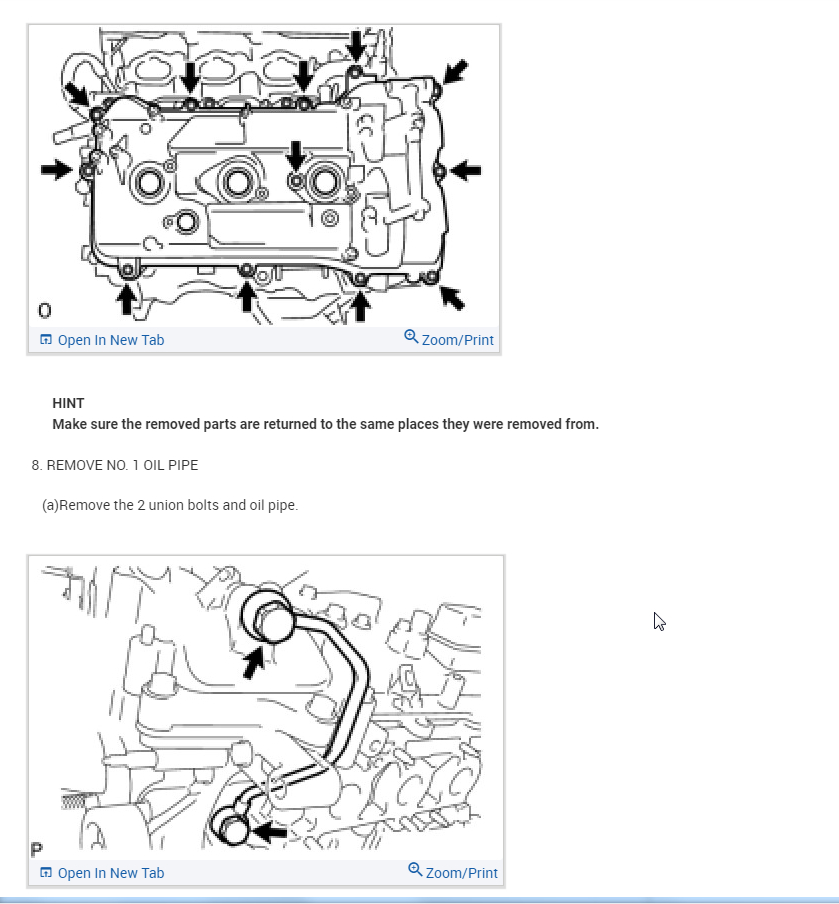 O

Open In New Tab

Zoom/Print

HINT

Make sure the removed parts are returned to the same places they were removed from.

8. REMOVE NO. 1 OIL PIPE

(a)Remove the 2 union bolts and oil pipe.

P

Open In New Tab

Zoom/Print