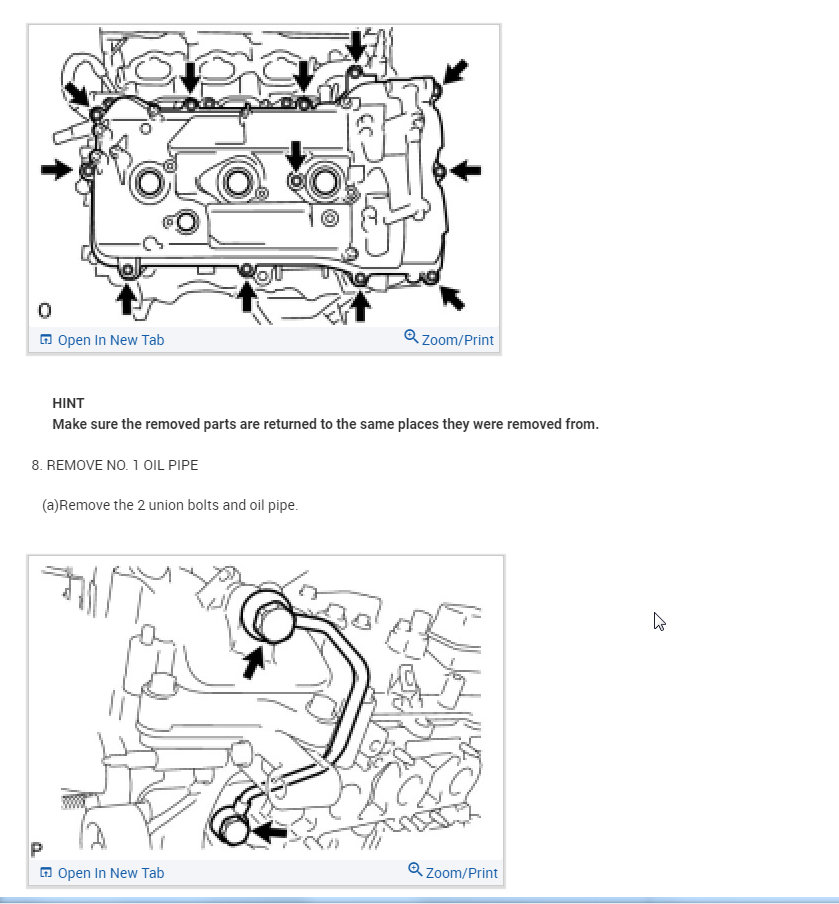 O

Open In New Tab

Zoom/Print

HINT

Make sure the removed parts are returned to the same places they were removed from.

8. REMOVE NO. 1 OIL PIPE

(a)Remove the 2 union bolts and oil pipe.

P

Open In New Tab

Zoom/Print