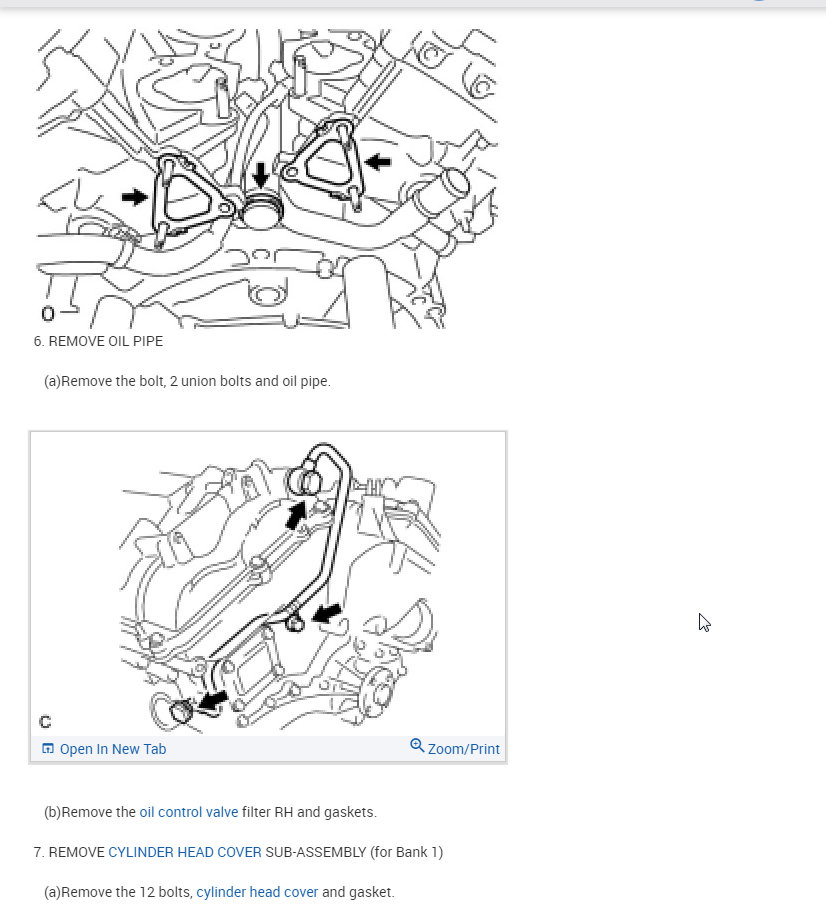 O

6. REMOVE OIL PIPE

(a)Remove the bolt, 2 union bolts and oil pipe.

C

Open In New Tab

Zoom/Print

(b)Remove the oil control valve filter RH and gaskets.

7. REMOVE CYLINDER HEAD COVER SUB-ASSEMBLY (for Bank 1)

(a)Remove the 12 bolts, cylinder head cover and gasket.