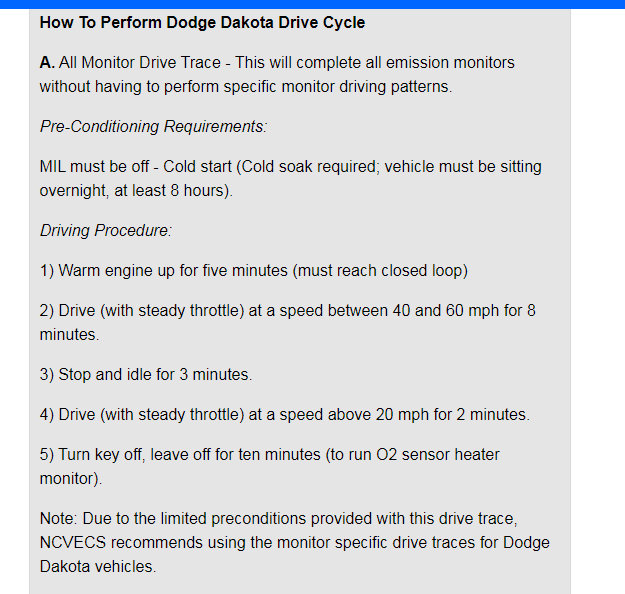 How To Perform Dodge Dakota Drive Cycle

A. All Monitor Drive Trace - This will complete all emission monitors without having to perform specific monitor driving patterns.

Pre-Conditioning Requirements:

MIL must be off - Cold start (Cold soak required; vehicle must be sitting overnight, at least 8 hours).

Driving Procedure:

1) Warm engine up for five minutes (must reach closed loop)

2) Drive (with steady throttle) at a speed between 40 and 60 mph for 8 minutes.

3) Stop and idle for 3 minutes.

4) Drive (with steady throttle) at a speed above 20 mph for 2 minutes.

5) Turn key off, leave off for ten minutes (to run O2 sensor heater monitor).

Note: Due to the limited preconditions provided with this drive trace, NCVECS recommends using the monitor specific drive traces for Dodge Dakota vehicles.