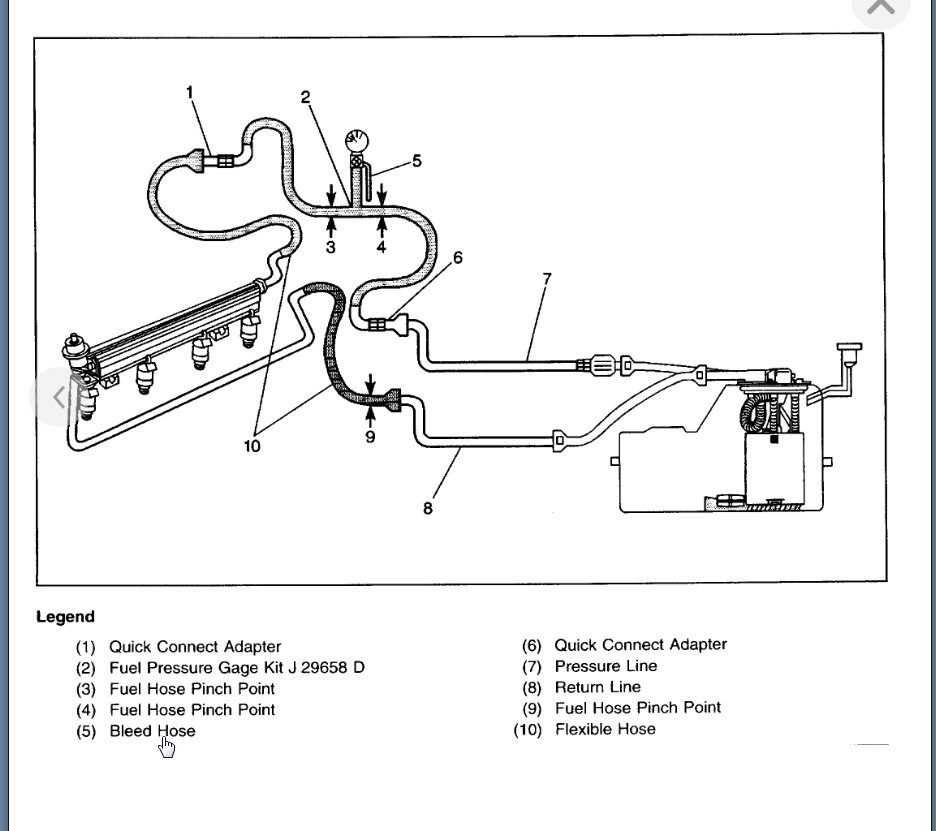 1

2

5

3

4

6

7

10

9

8

Legend

(1) Quick Connect Adapter
(2) Fuel Pressure Gage Kit J 29658 D
(3) Fuel Hose Pinch Point
(4) Fuel Hose Pinch Point
(5) Bleed Hose

(6) Quick Connect Adapter
(7) Pressure Line
(8) Return Line
(9) Fuel Hose Pinch Point
(10) Flexible Hose