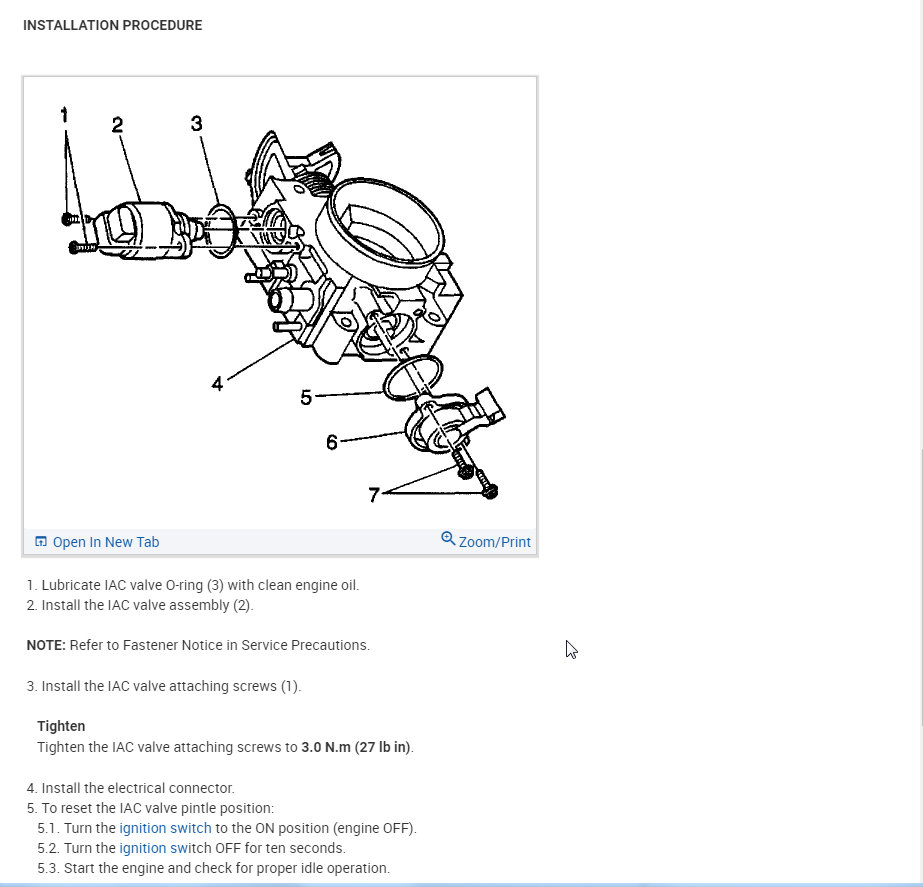 INSTALLATION PROCEDURE

1
2
3
4
5
6
7

Open In New Tab
Zoom/Print

1. Lubricate IAC valve O-ring (3) with clean engine oil.
2. Install the IAC valve assembly (2).

NOTE: Refer to Fastener Notice in Service Precautions.

3. Install the IAC valve attaching screws (1).

Tighten
Tighten the IAC valve attaching screws to 3.0 N.m (27 lb in).

4. Install the electrical connector.
5. To reset the IAC valve pintle position:
5.1. Turn the ignition switch to the ON position (engine OFF).
5.2. Turn the ignition switch OFF for ten seconds.
5.3. Start the engine and check for proper idle operation.