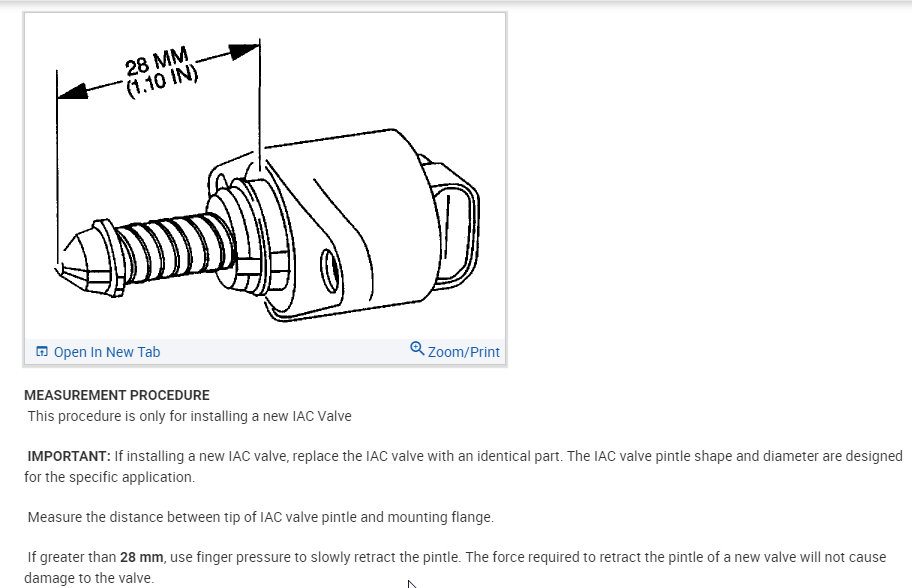 28 MM
(1.10 IN)

Open In New Tab

Zoom/Print

MEASUREMENT PROCEDURE
This procedure is only for installing a new IAC Valve

IMPORTANT: If installing a new IAC valve, replace the IAC valve with an identical part. The IAC valve pintle shape and diameter are designed for the specific application.

Measure the distance between tip of IAC valve pintle and mounting flange.

If greater than 28 mm, use finger pressure to slowly retract the pintle. The force required to retract the pintle of a new valve will not cause damage to the valve.