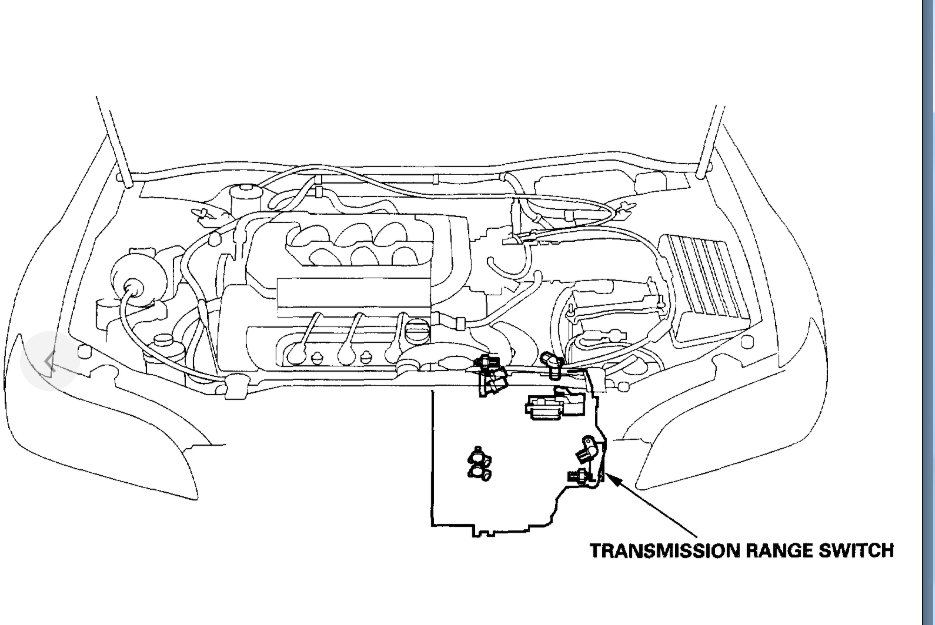 TRANSMISSION RANGE SWITCH