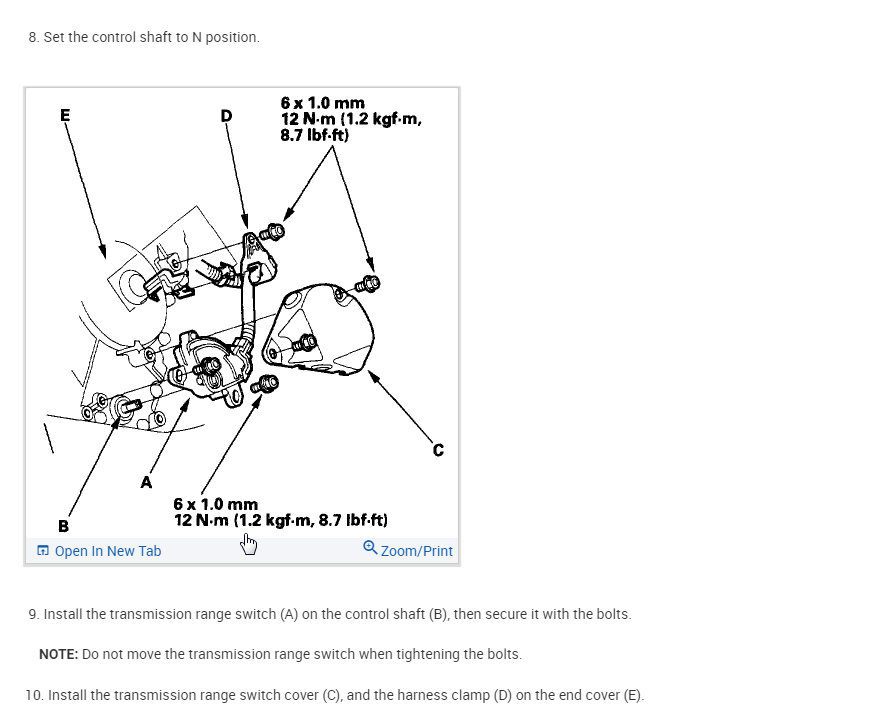 8. Set the control shaft to N position.

E

D

6 x 1.0 mm
12 N·m (1.2 kgf·m, 8.7 lbf·ft)

C

A

B

6 x 1.0 mm
12 N·m (1.2 kgf·m, 8.7 lbf·ft)

Open In New Tab

Zoom/Print

9. Install the transmission range switch (A) on the control shaft (B), then secure it with the bolts.

NOTE: Do not move the transmission range switch when tightening the bolts.

10. Install the transmission range switch cover (C), and the harness clamp (D) on the end cover (E).