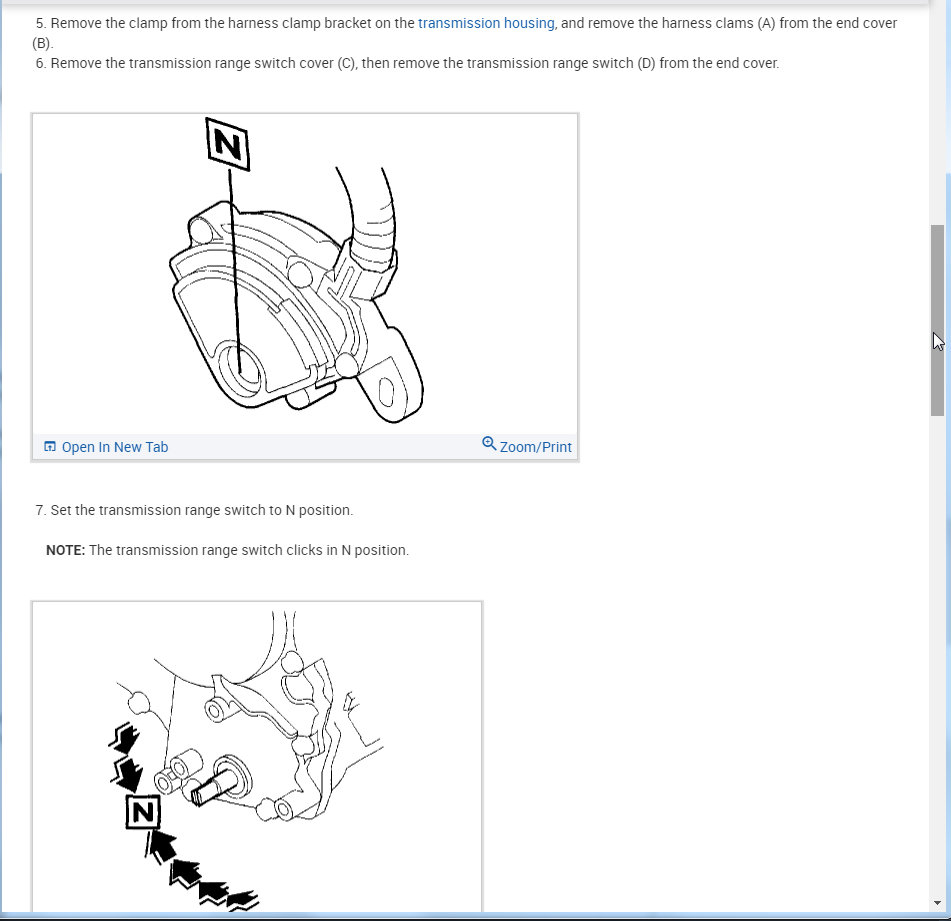 5. Remove the clamp from the harness clamp bracket on the transmission housing, and remove the harness clams (A) from the end cover (B).
6. Remove the transmission range switch cover (C), then remove the transmission range switch (D) from the end cover.

N

Open In New Tab

Zoom/Print

7. Set the transmission range switch to N position.

NOTE: The transmission range switch clicks in N position.

N