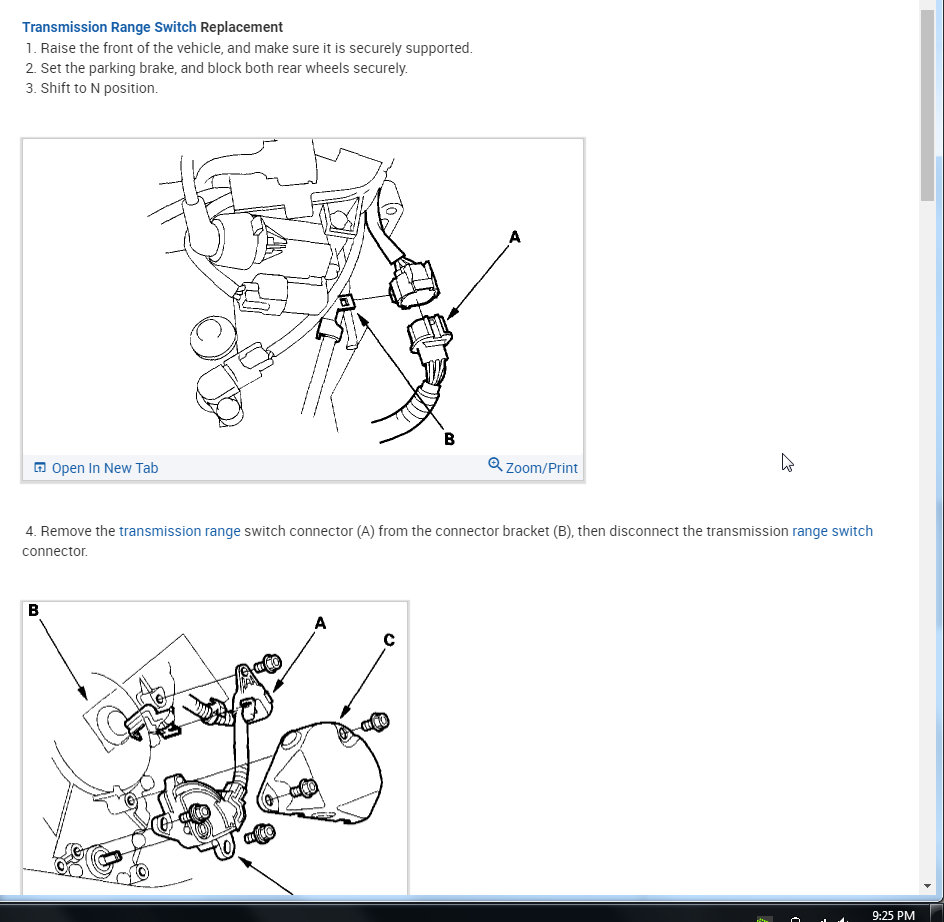 Transmission Range Switch Replacement
1. Raise the front of the vehicle, and make sure it is securely supported.
2. Set the parking brake, and block both rear wheels securely.
3. Shift to N position.

A
B

Open In New Tab
Zoom/Print

4. Remove the transmission range switch connector (A) from the connector bracket (B), then disconnect the transmission range switch connector.

B
A
C

9:25 PM