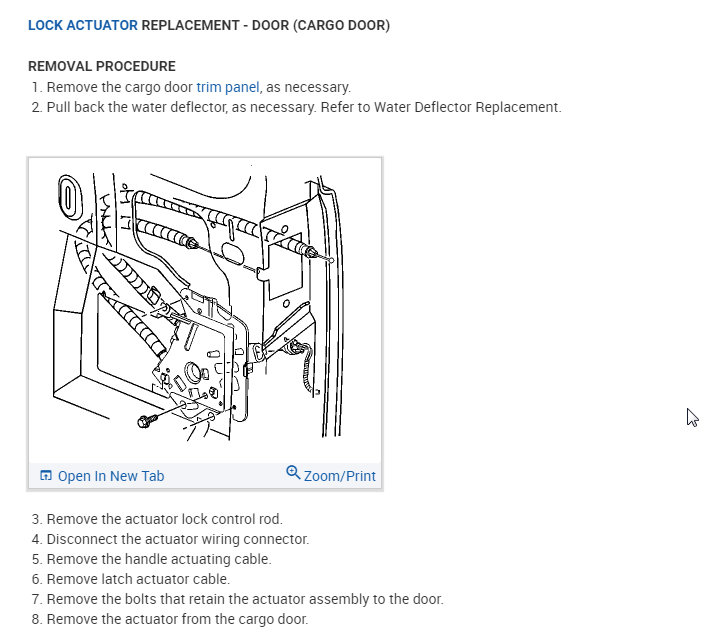 LOCK ACTUATOR REPLACEMENT - DOOR (CARGO DOOR)

REMOVAL PROCEDURE

1. Remove the cargo door trim panel, as necessary.
2. Pull back the water deflector, as necessary. Refer to Water Deflector Replacement.

Open In New Tab
Zoom/Print

3. Remove the actuator lock control rod.
4. Disconnect the actuator wiring connector.
5. Remove the handle actuating cable.
6. Remove latch actuator cable.
7. Remove the bolts that retain the actuator assembly to the door.
8. Remove the actuator from the cargo door.