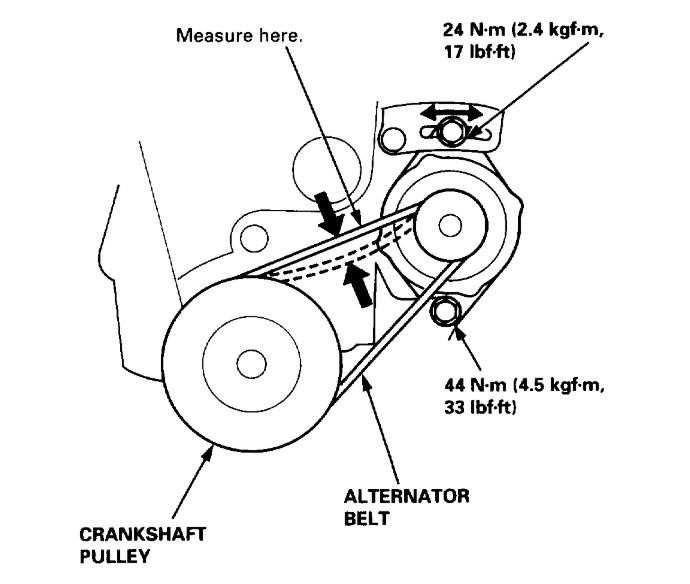 Measure here.

24 N·m (2.4 kgf·m, 17 lbf·ft)

44 N·m (4.5 kgf·m, 33 lbf·ft)

ALTERNATOR BELT

CRANKSHAFT PULLEY