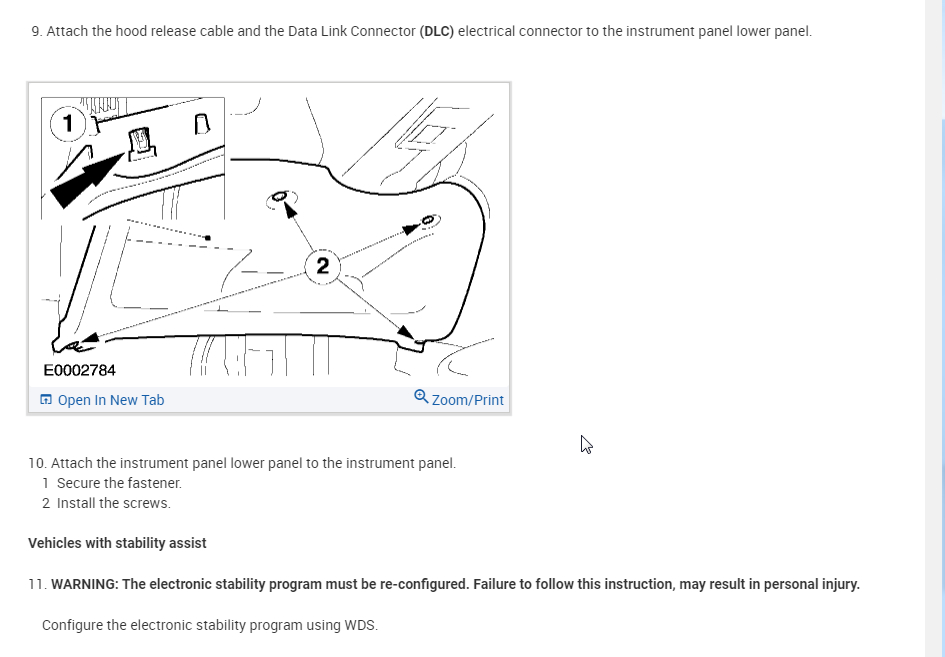 9. Attach the hood release cable and the Data Link Connector (DLC) electrical connector to the instrument panel lower panel.

1

2

E0002784

Open In New Tab

Zoom/Print

10. Attach the instrument panel lower panel to the instrument panel.
1 Secure the fastener.
2 Install the screws.

Vehicles with stability assist

11. WARNING: The electronic stability program must be re-configured. Failure to follow this instruction, may result in personal injury.

Configure the electronic stability program using WDS.