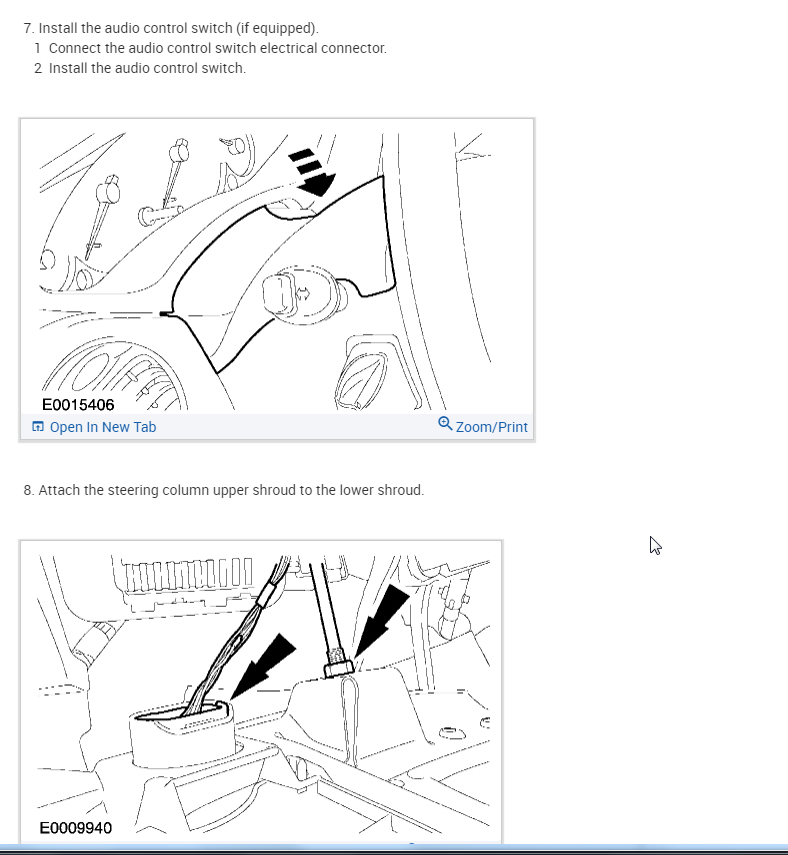 7. Install the audio control switch (if equipped).
1 Connect the audio control switch electrical connector.
2 Install the audio control switch.

E0015406

Open In New Tab

Zoom/Print

8. Attach the steering column upper shroud to the lower shroud.

E0009940