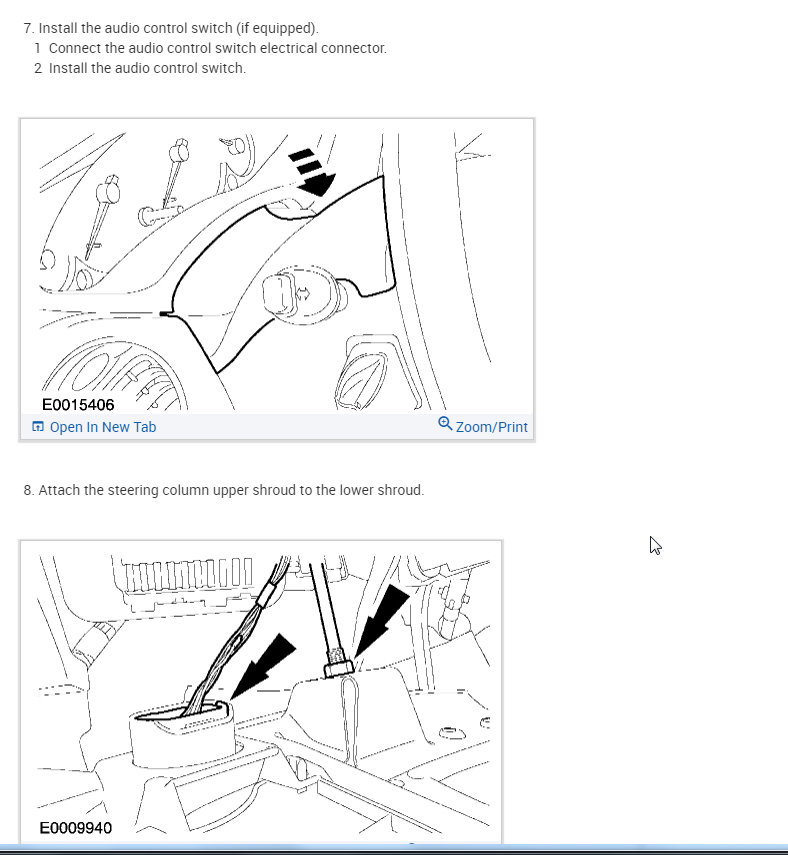 7. Install the audio control switch (if equipped).
1 Connect the audio control switch electrical connector.
2 Install the audio control switch.

E0015406
Open In New Tab
Zoom/Print

8. Attach the steering column upper shroud to the lower shroud.

E0009940